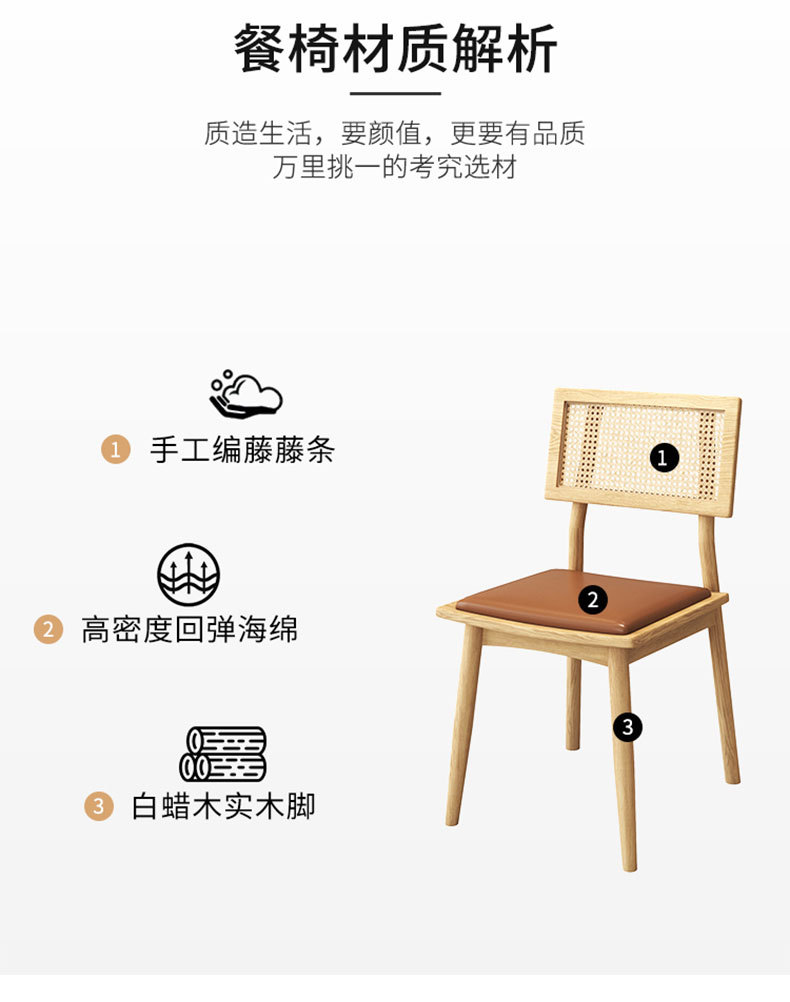 餐椅材质解析

质造生活，要颜值，更要有品质
万里挑一的考究选材

1 手工编藤藤条

2 高密度回弹海绵

3 白蜡木实木脚

1

2

3