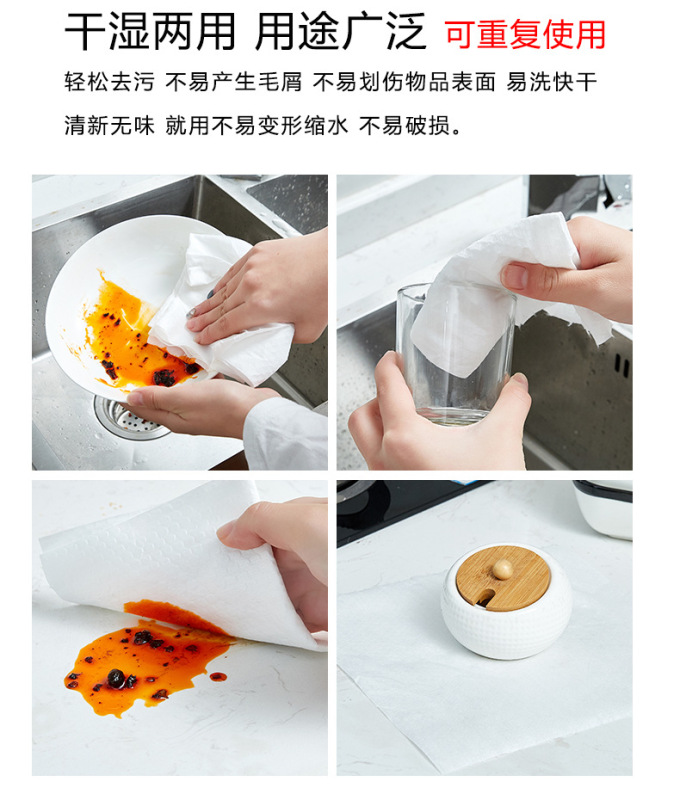 干湿两用 用途广泛 可重复使用

轻松去污 不易产生毛屑 不易划伤物品表面 易洗快干

清新无味 就用不易变形缩水 不易破损。