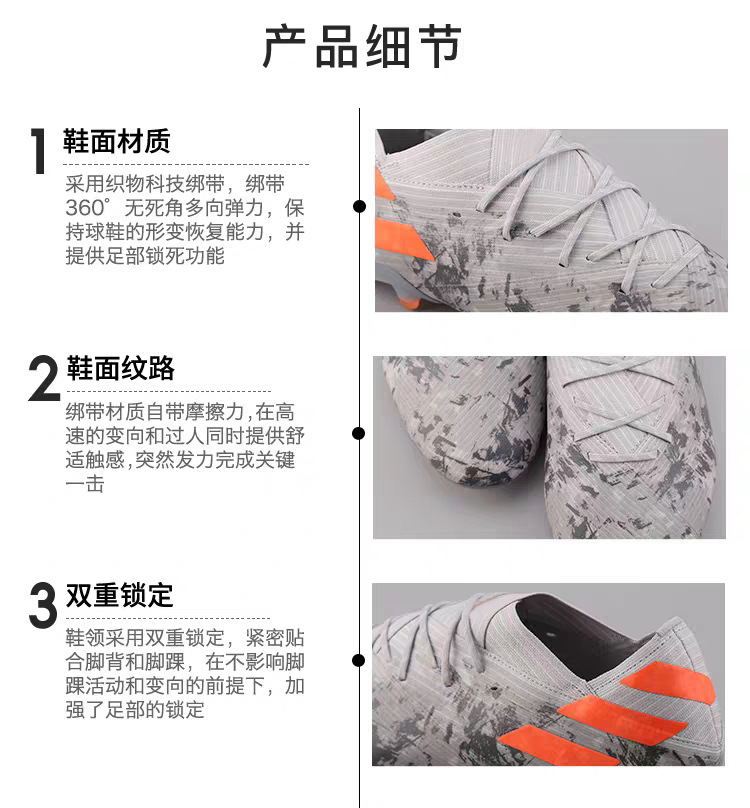 产品细节

1 鞋面材质

采用织物科技绑带，绑带360°无死角多向弹力，保持球鞋的形变恢复能力，并提供足部锁死功能

2 鞋面纹路

绑带材质自带摩擦力,在高速的变向和过人同时提供舒适触感,突然发力完成关键一击

3 双重锁定

鞋领采用双重锁定，紧密贴合脚背和脚踝，在不影响脚踝活动和变向的前提下，加强了足部的锁定