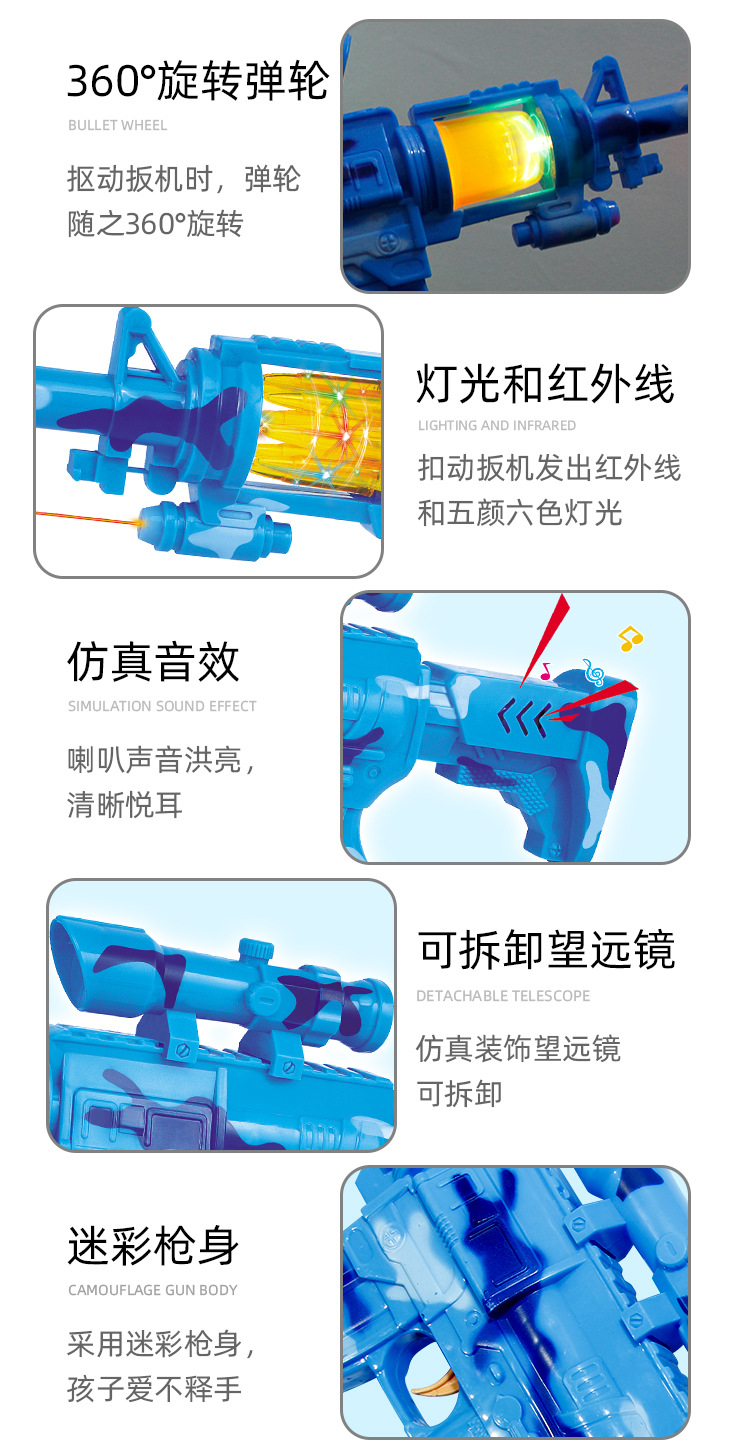 360°旋转弹轮
BULLET WHEEL
抠动扳机时，弹轮随之360°旋转

灯光和红外线
LIGHTING AND INFRARED
扣动扳机发出红外线和五颜六色灯光

仿真音效
SIMULATION SOUND EFFECT
喇叭声音洪亮，清晰悦耳

可拆卸望远镜
DETACHABLE TELESCOPE
仿真装饰望远镜可拆卸

迷彩枪身
CAMOUFLAGE GUN BODY
采用迷彩枪身，孩子爱不释手