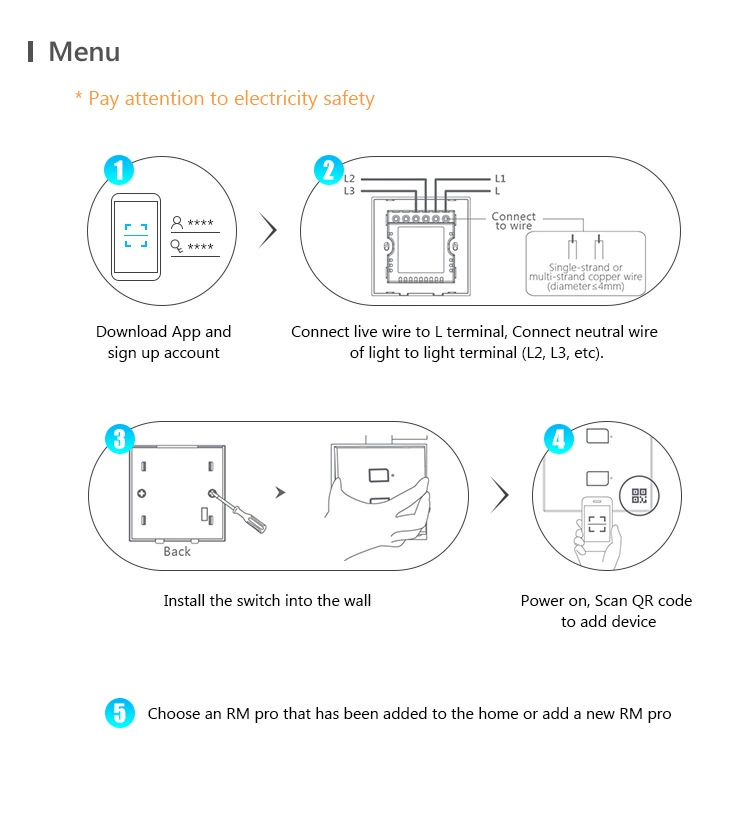 Menu

* Pay attention to electricity safety

1

****

****

Download App and sign up account

2

L2
L3
L1
L

Connect to wire

Single-strand or multi-strand copper wire (diameter≤4mm)

Connect live wire to L terminal, Connect neutral wire of light to light terminal (L2, L3, etc).

3

Back

Install the switch into the wall

4

Power on, Scan QR code to add device

5 Choose an RM pro that has been added to the home or add a new RM pro