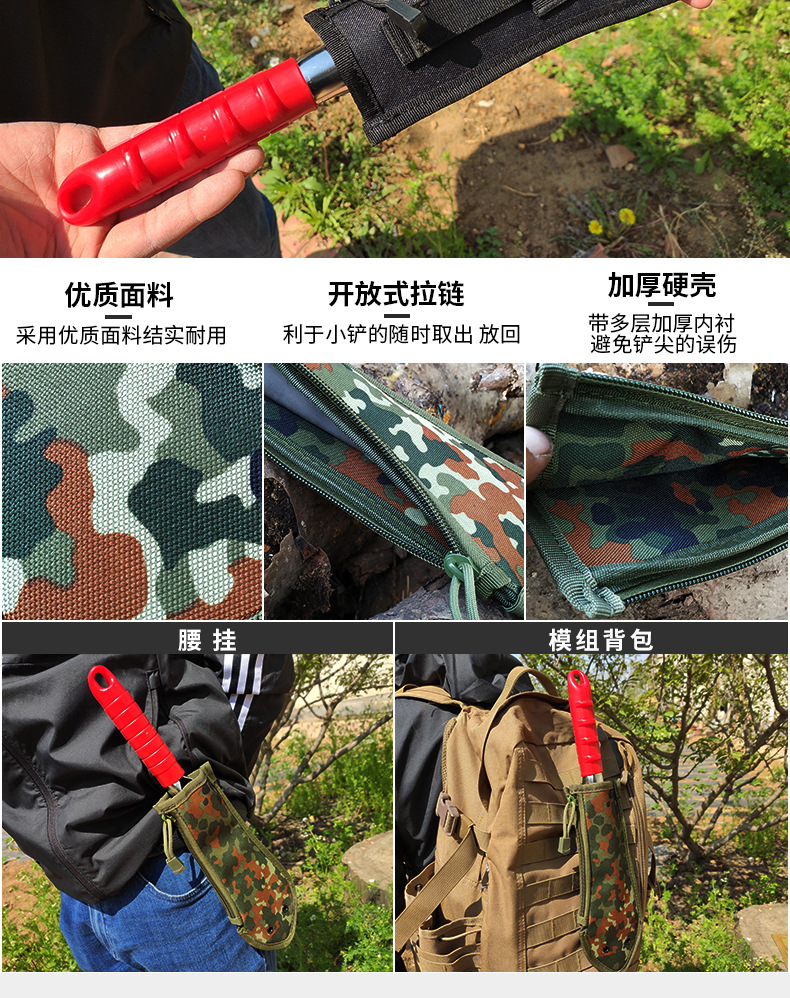 优质面料
采用优质面料结实耐用

开放式拉链
利于小铲的随时取出 放回

加厚硬壳
带多层加厚内衬
避免铲尖的误伤

腰 挂

模组背包