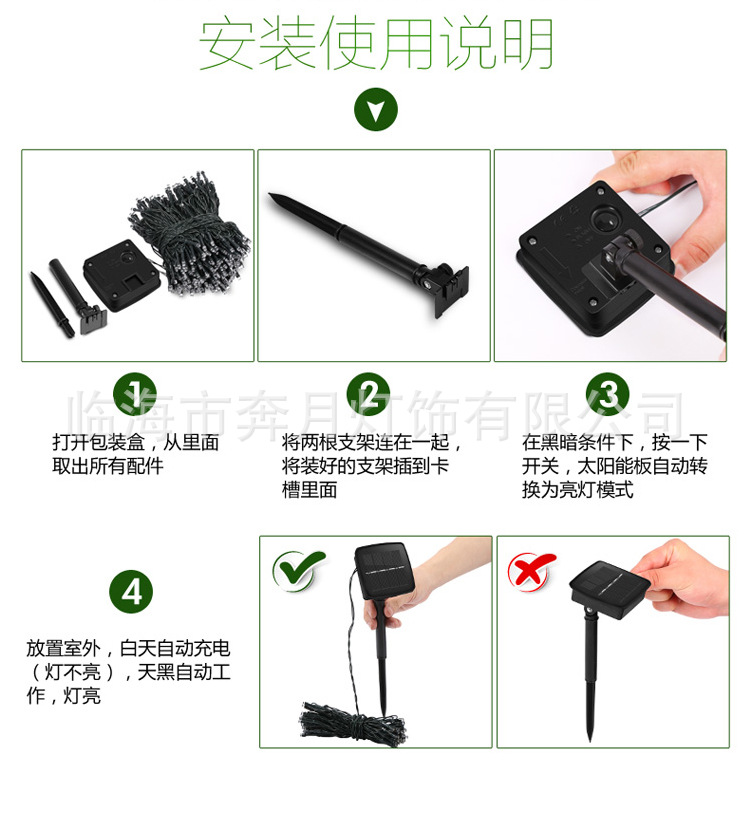 安装使用说明

临海市奔月灯饰有限公司

1
打开包装盒，从里面取出所有配件

2
将两根支架连在一起，将装好的支架插到卡槽里面

3
在黑暗条件下，按一下开关，太阳能板自动转换为亮灯模式

4
放置室外，白天自动充电（灯不亮），天黑自动工作，灯亮