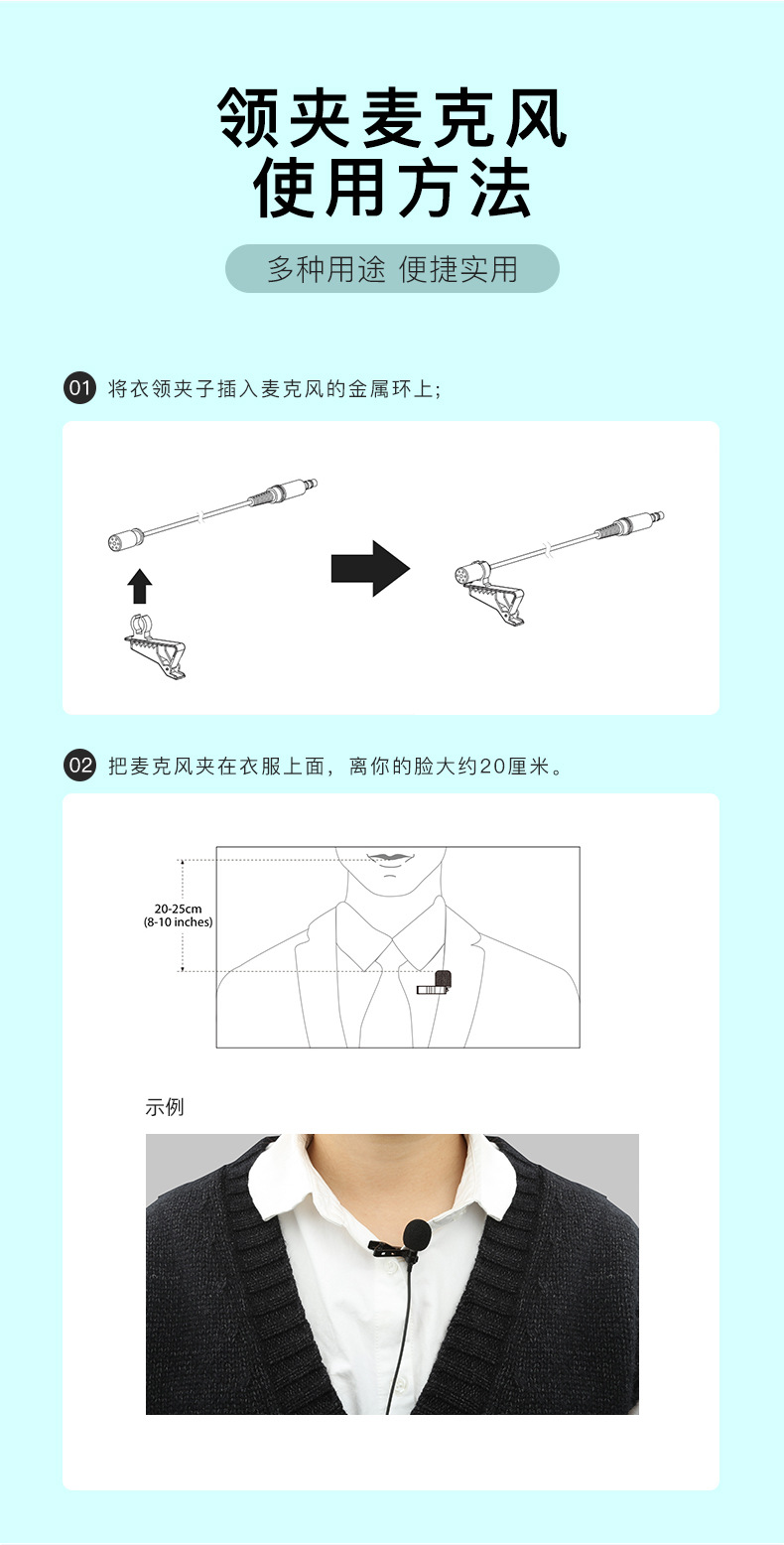 领夹麦克风
使用方法

多种用途 便捷实用

01 将衣领夹子插入麦克风的金属环上;

02 把麦克风夹在衣服上面，离你的脸大约20厘米。

20-25cm
(8-10 inches)

示例