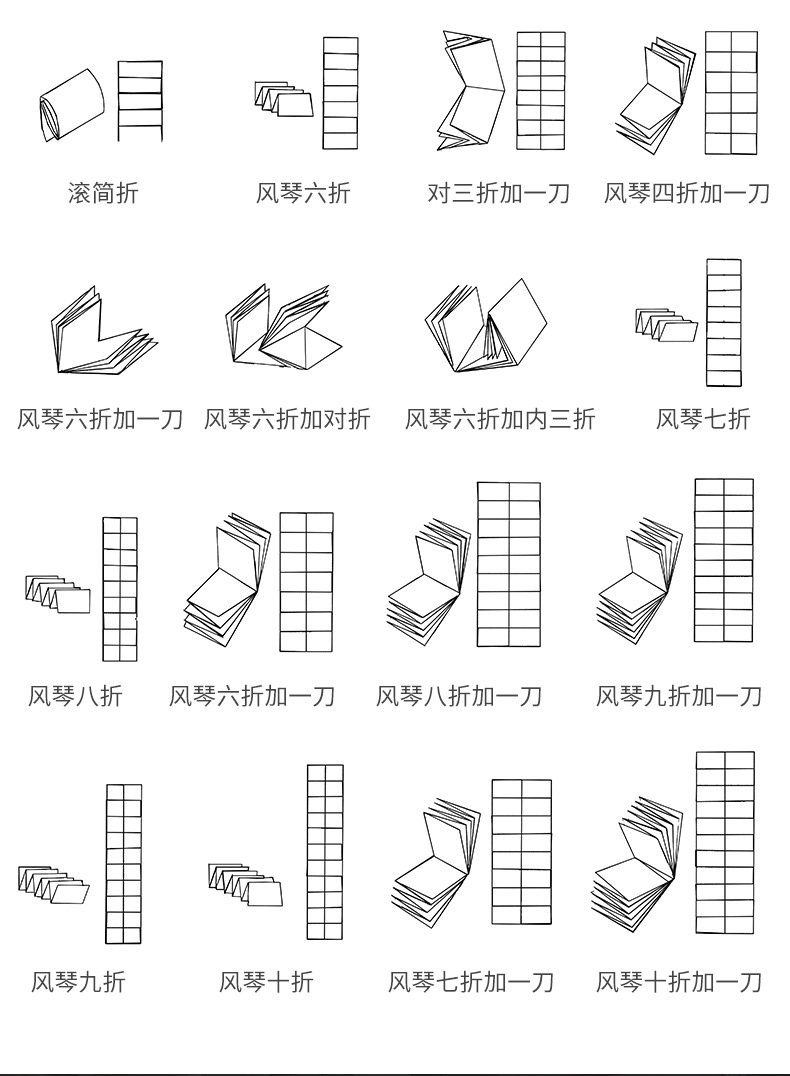 滚筒折 风琴六折 对三折加一刀 风琴四折加一刀

风琴六折加一刀 风琴六折加对折 风琴六折加内三折 风琴七折

风琴八折 风琴六折加一刀 风琴八折加一刀 风琴九折加一刀

风琴九折 风琴十折 风琴七折加一刀 风琴十折加一刀