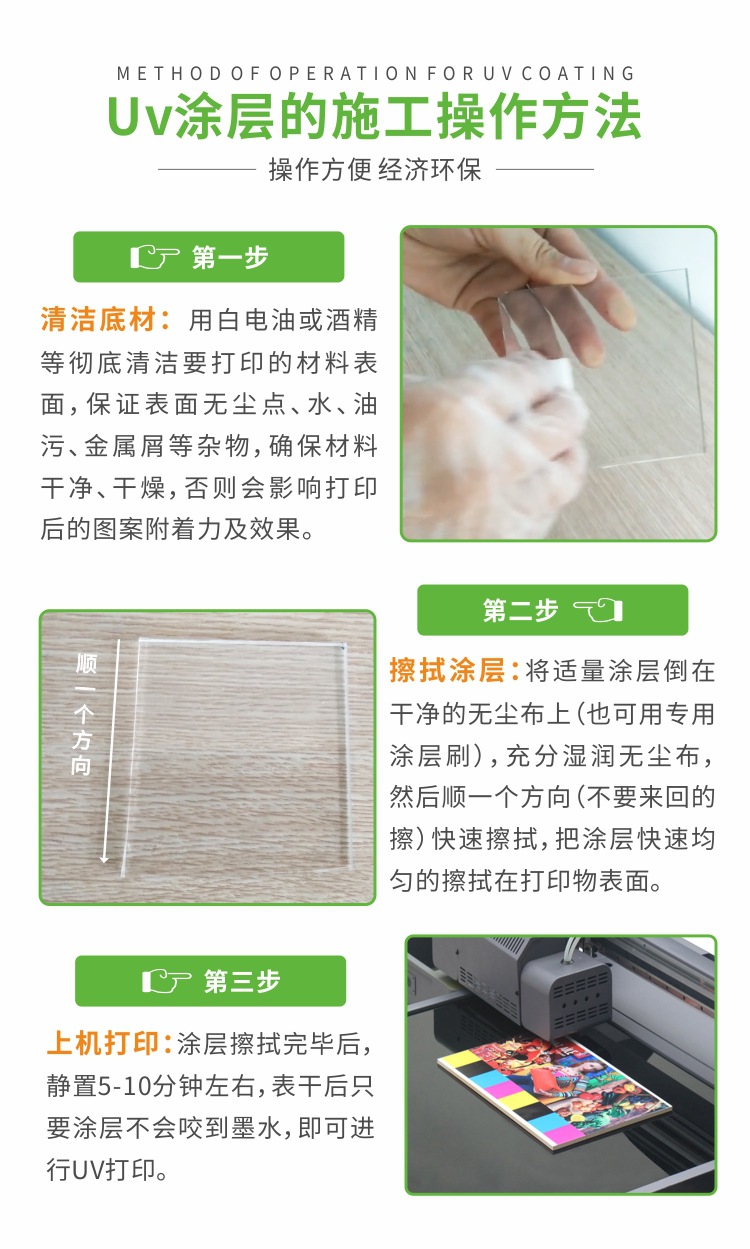 METHOD OF OPERATION FOR UV COATING

Uv涂层的施工操作方法

操作方便 经济环保

第一步

清洁底材：用白电油或酒精等彻底清洁要打印的材料表面，保证表面无尘点、水、油污、金属屑等杂物，确保材料干净、干燥，否则会影响打印后的图案附着力及效果。

顺一个方向

第二步

擦拭涂层：将适量涂层倒在干净的无尘布上（也可用专用涂层刷），充分湿润无尘布，然后顺一个方向（不要来回的擦）快速擦拭，把涂层快速均匀的擦拭在打印物表面。

第三步

上机打印：涂层擦拭完毕后，静置5-10分钟左右，表干后只要涂层不会咬到墨水，即可进行UV打印。