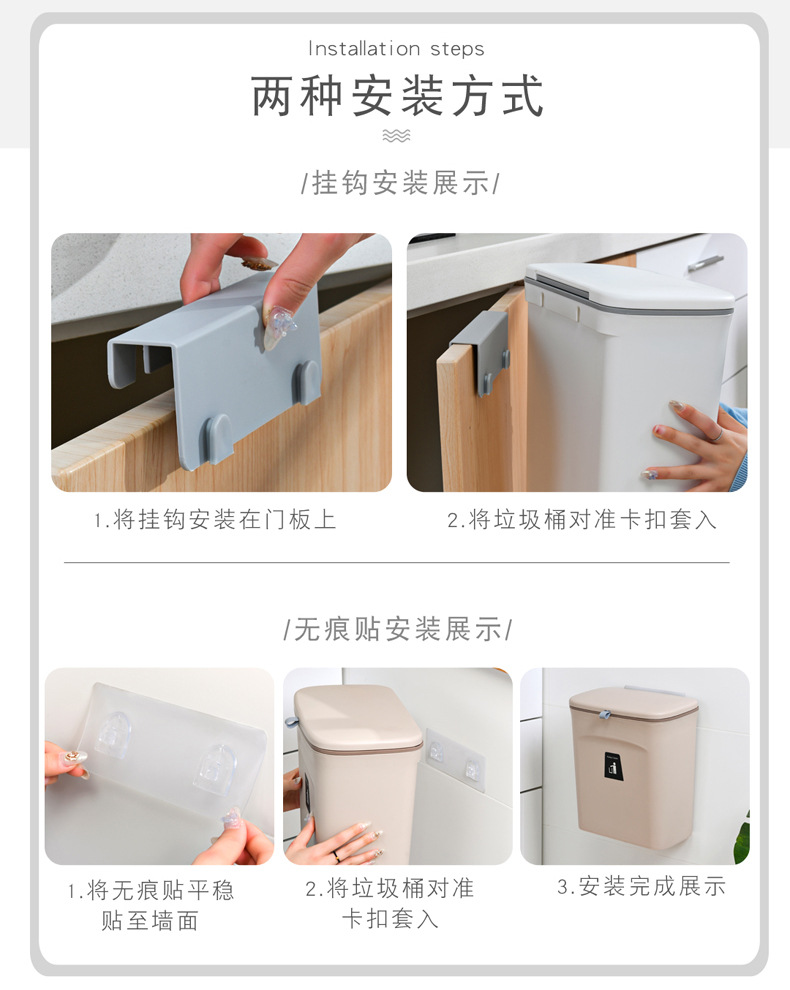 Installation steps

两种安装方式

/挂钩安装展示/

1.将挂钩安装在门板上

2.将垃圾桶对准卡扣套入

/无痕贴安装展示/

1.将无痕贴平稳贴至墙面

2.将垃圾桶对准卡扣套入

3.安装完成展示