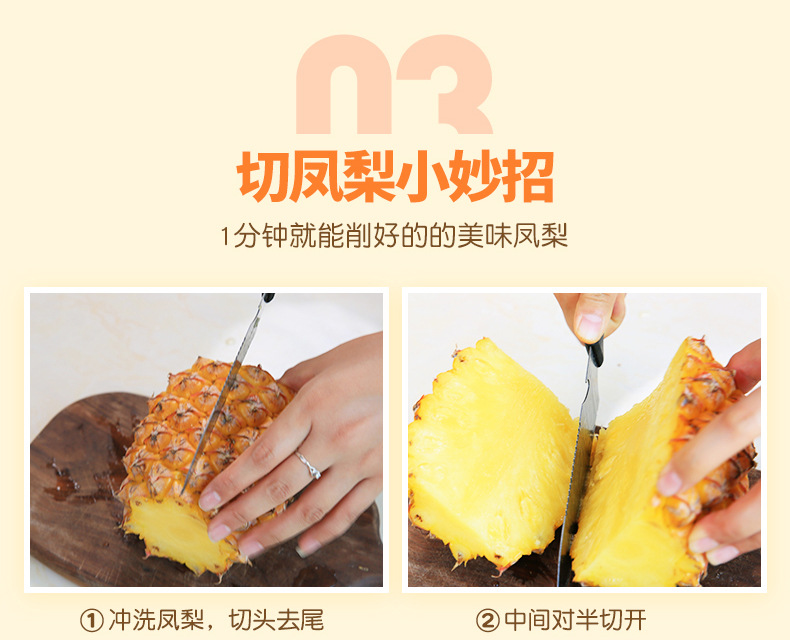 03

切凤梨小妙招

1分钟就能削好的的美味凤梨

① 冲洗凤梨，切头去尾

② 中间对半切开