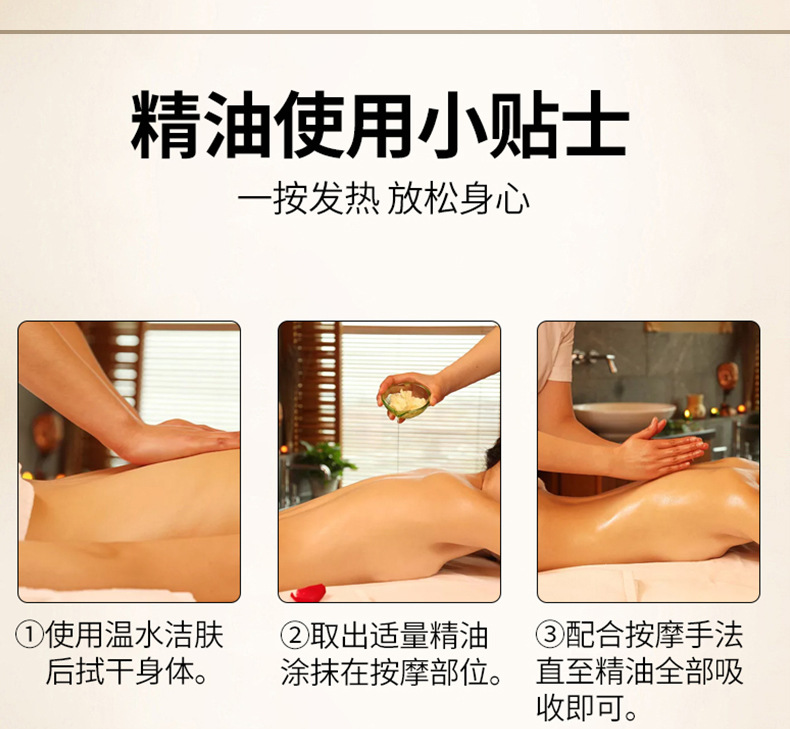 精油使用小贴士

一按发热 放松身心

①使用温水洁肤后拭干身体。

②取出适量精油涂抹在按摩部位。

③配合按摩手法直至精油全部吸收即可。