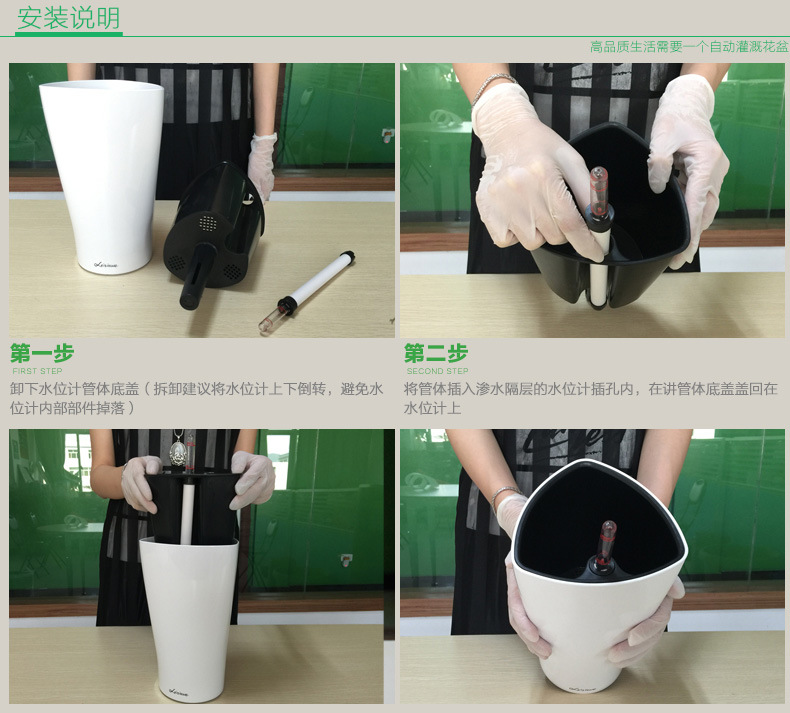 安装说明

高品质生活需要一个自动灌溉花盆

第一步
FIRST STEP
卸下水位计管体底盖（拆卸建议将水位计上下倒转，避免水位计内部部件掉落）

第二步
SECOND STEP
将管体插入渗水隔层的水位计插孔内，在讲管体底盖盖回在水位计上