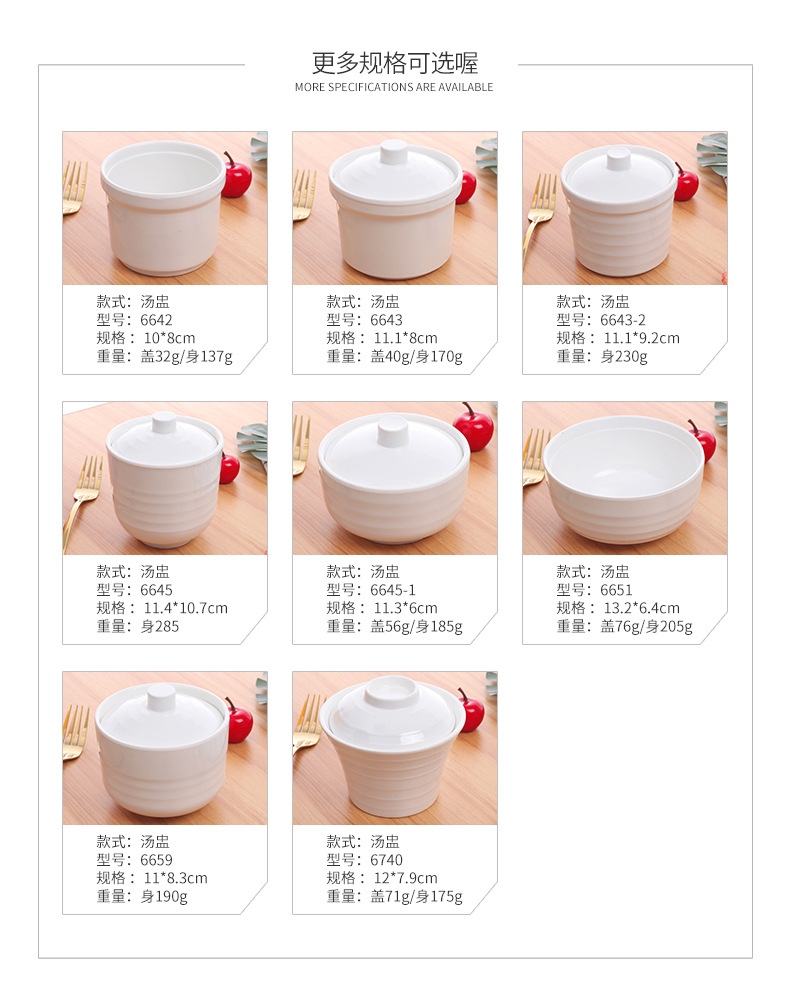 更多规格可选喔
MORE SPECIFICATIONS ARE AVAILABLE

款式：汤盅
型号：6642
规格：10*8cm
重量：盖32g/身137g

款式：汤盅
型号：6643
规格：11.1*8cm
重量：盖40g/身170g

款式：汤盅
型号：6643-2
规格：11.1*9.2cm
重量：身230g

款式：汤盅
型号：6645
规格：11.4*10.7cm
重量：身285

款式：汤盅
型号：6645-1
规格：11.3*6cm
重量：盖56g/身185g

款式：汤盅
型号：6651
规格：13.2*6.4cm
重量：盖76g/身205g

款式：汤盅
型号：6659
规格：11*8.3cm
重量：身190g

款式：汤盅
型号：6740
规格：12*7.9cm
重量：盖71g/身175g