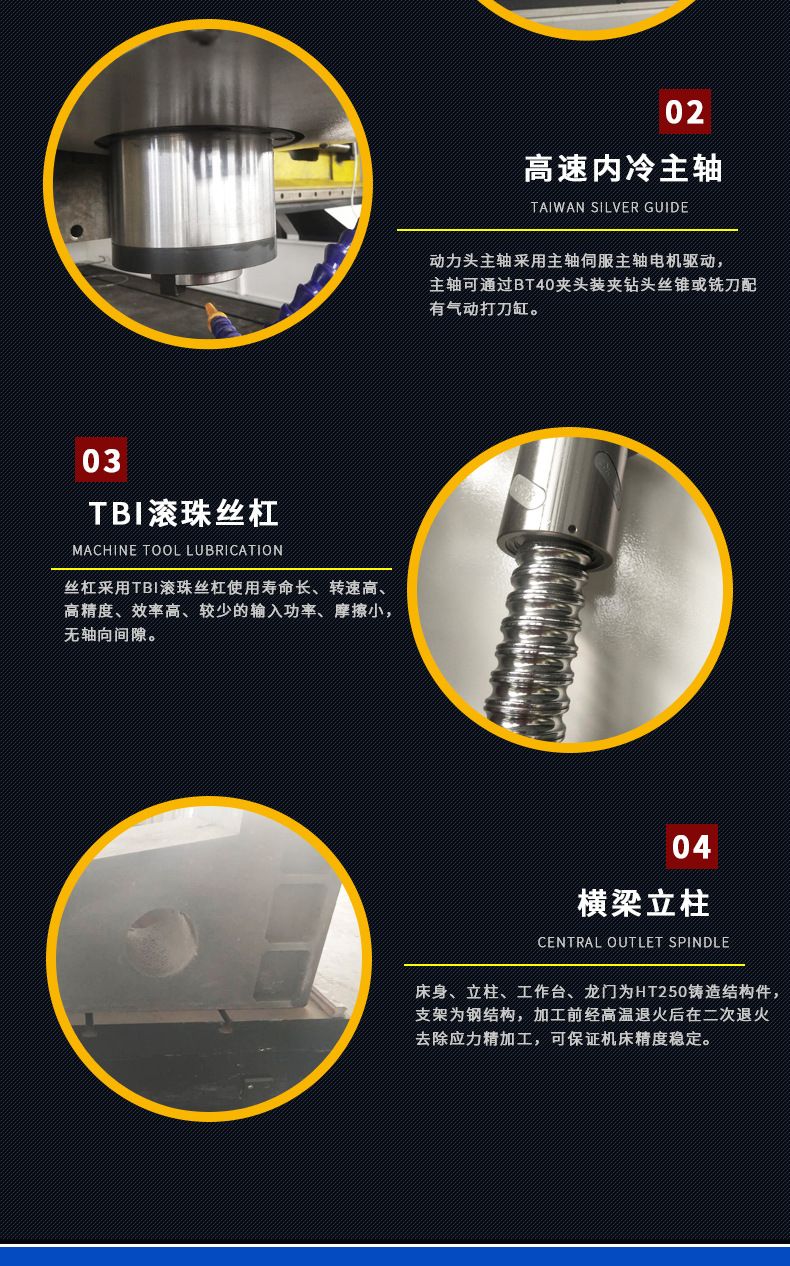 02

高速内冷主轴

TAIWAN SILVER GUIDE

动力头主轴采用主轴伺服主轴电机驱动，主轴可通过BT40夹头装夹钻头丝锥或铣刀配有气动打刀缸。

03

TBI滚珠丝杠

MACHINE TOOL LUBRICATION

丝杠采用TBI滚珠丝杠使用寿命长、转速高、高精度、效率高、较少的输入功率、摩擦小，无轴向间隙。

04

横梁立柱

CENTRAL OUTLET SPINDLE

床身、立柱、工作台、龙门为HT250铸造结构件，支架为钢结构，加工前经高温退火后在二次退火去除应力精加工，可保证机床精度稳定。