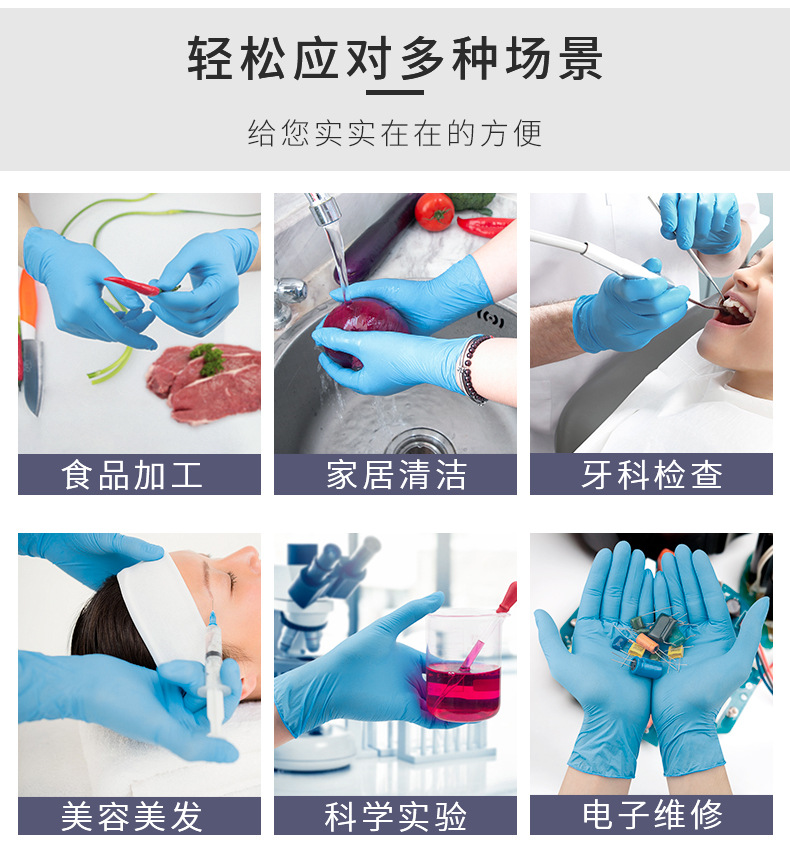 轻松应对多种场景

给您实实在在的方便

食品加工

家居清洁

牙科检查

美容美发

科学实验

电子维修