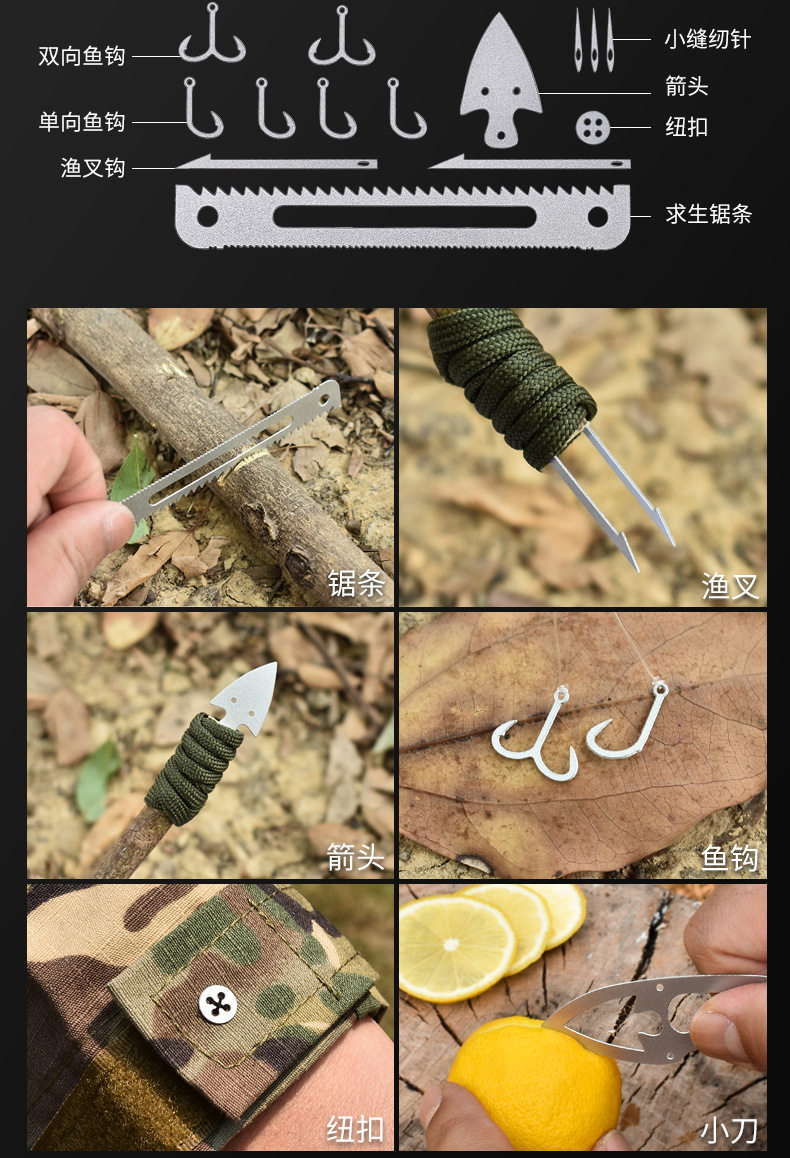 双向鱼钩

单向鱼钩

渔叉钩

小缝纫针

箭头

纽扣

求生锯条

锯条

渔叉

箭头

鱼钩

纽扣

小刀