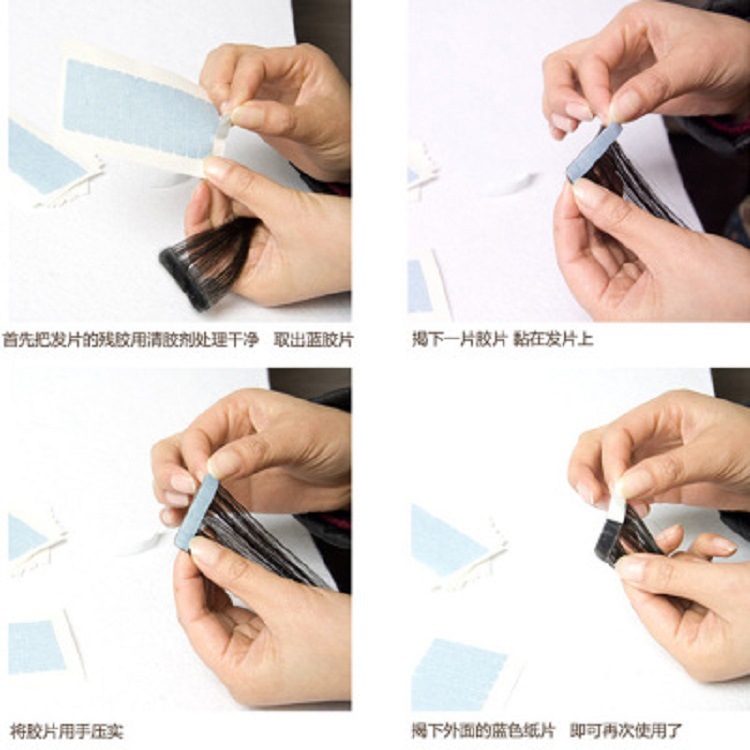 首先把发片的残胶用清胶剂处理干净 取出蓝胶片

揭下一片胶片 黏在发片上

将胶片用手压实

揭下外面的蓝色纸片 即可再次使用了