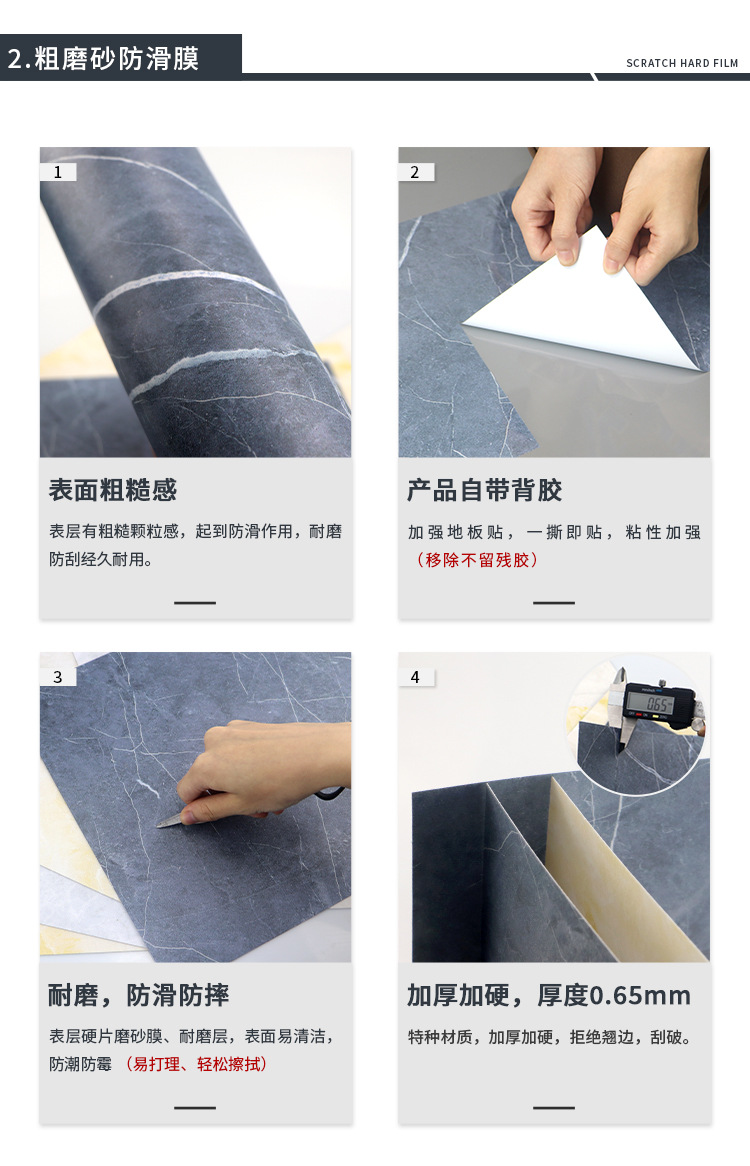 2.粗磨砂防滑膜

SCRATCH HARD FILM

1

表面粗糙感

表层有粗糙颗粒感，起到防滑作用，耐磨防刮经久耐用。

2

产品自带背胶

加强地板贴，一撕即贴，粘性加强（移除不留残胶）

3

耐磨，防滑防摔

表层硬片磨砂膜、耐磨层，表面易清洁，防潮防霉 （易打理、轻松擦拭）

4

0.65

加厚加硬，厚度0.65mm

特种材质，加厚加硬，拒绝翘边，刮破。