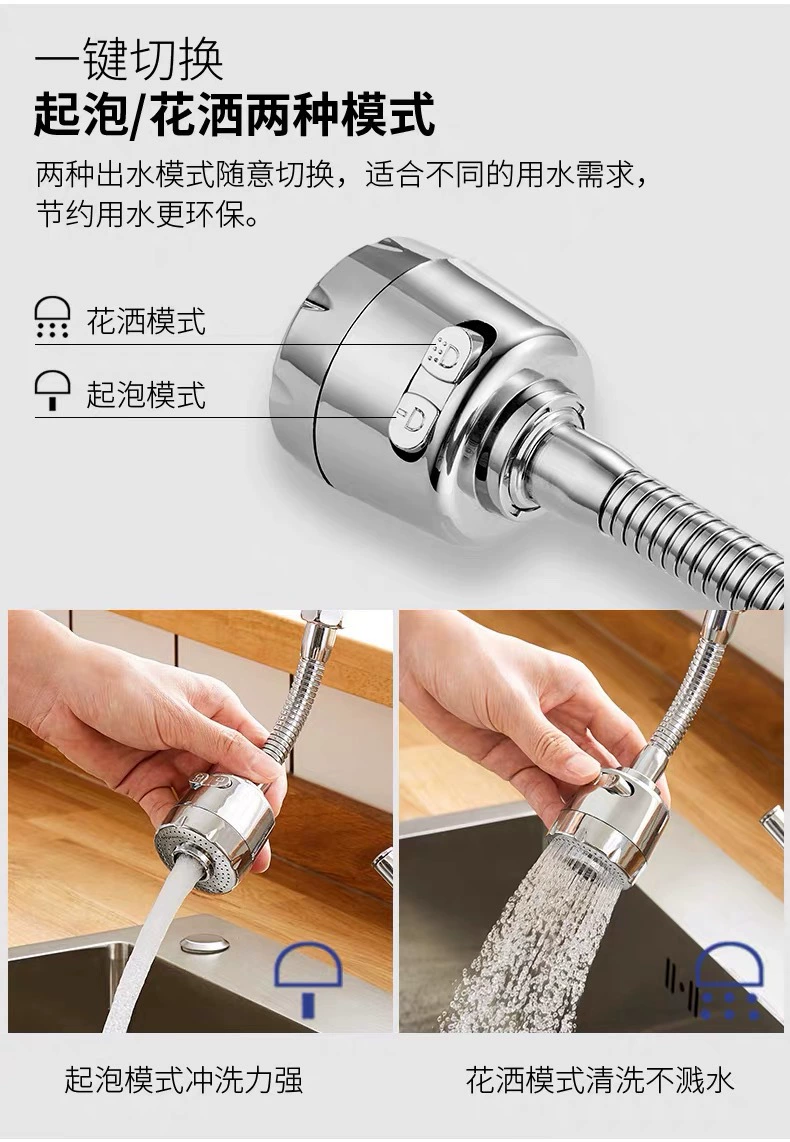 一键切换
起泡/花洒两种模式
两种出水模式随意切换，适合不同的用水需求，节约用水更环保。

花洒模式
起泡模式

起泡模式冲洗力强

花洒模式清洗不溅水