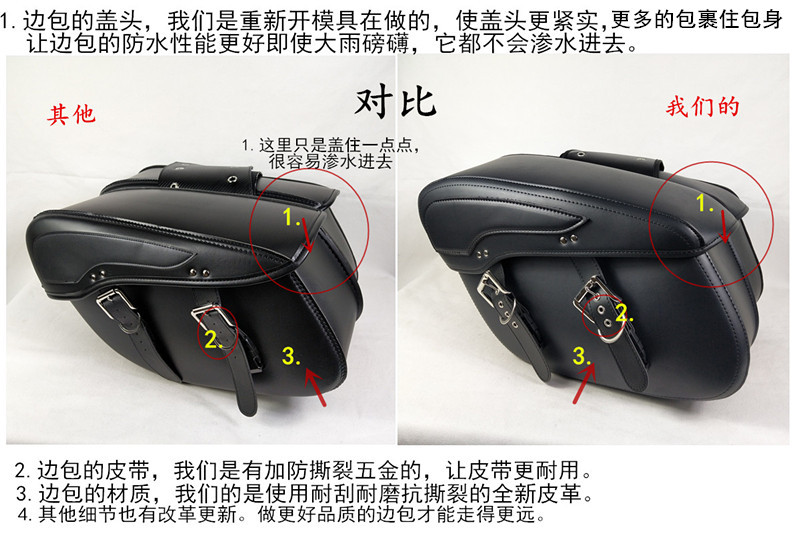 1. 边包的盖头，我们是重新开模具在做的，使盖头更紧实，更多的包裹住包身让边包的防水性能更好即使大雨磅礴，它都不会渗水进去。

其他

对比

我们的

1. 这里只是盖住一点点，很容易渗水进去

1.

2.

3.

1.

2.

3.

2. 边包的皮带，我们是有加防撕裂五金的，让皮带更耐用。
3. 边包的材质，我们的是使用耐刮耐磨抗撕裂的全新皮革。
4. 其他细节也有改革更新。做更好品质的边包才能走得更远。