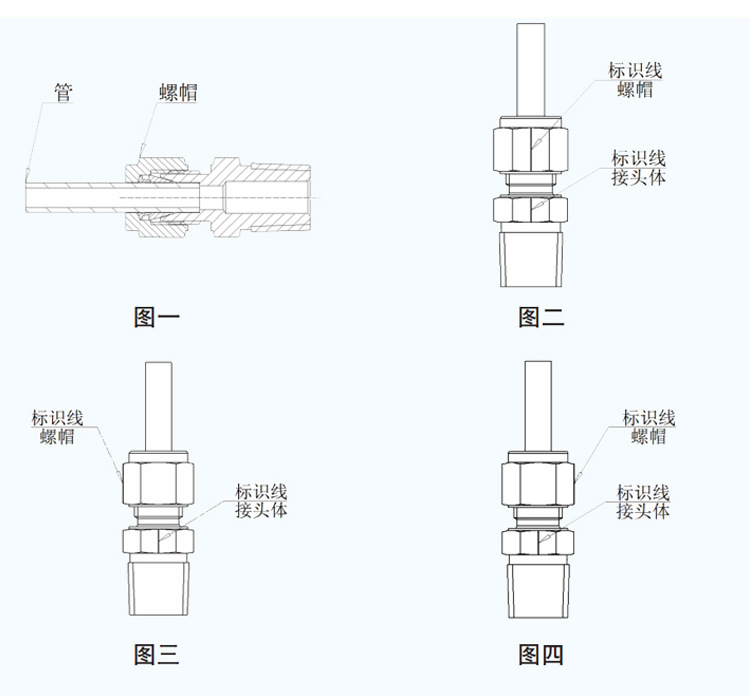 管
螺帽

图一

标识线
螺帽
标识线
接头体

图二

标识线
螺帽
标识线
接头体

图三

标识线
螺帽
标识线
接头体

图四