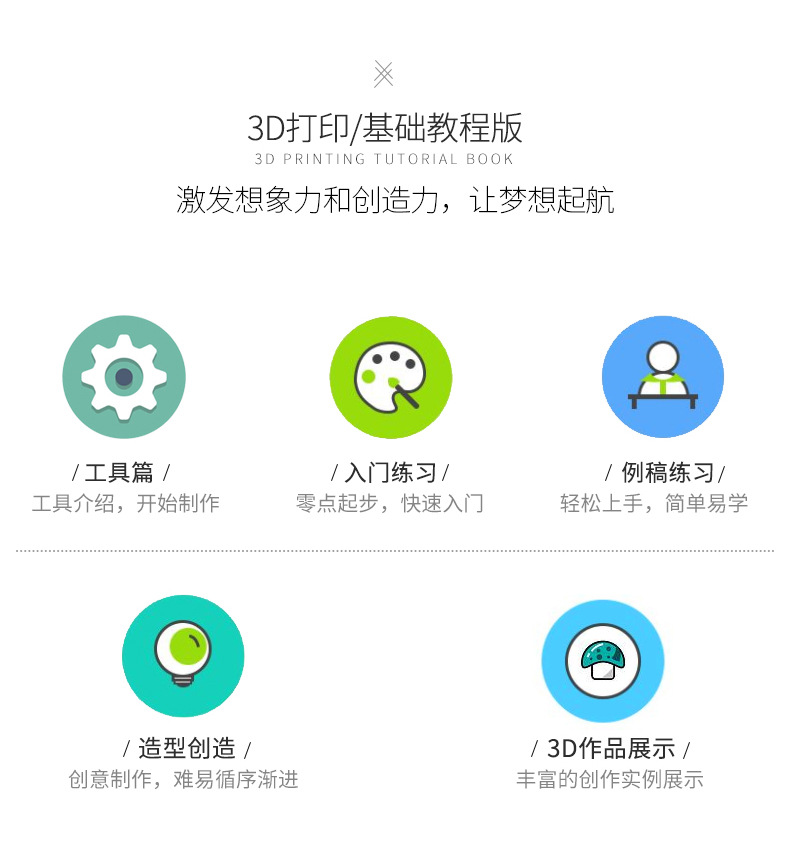 3D打印/基础教程版
3D PRINTING TUTORIAL BOOK
激发想象力和创造力，让梦想起航

/ 工具篇 /
工具介绍，开始制作

/ 入门练习 /
零点起步，快速入门

/ 例稿练习 /
轻松上手，简单易学

/ 造型创造 /
创意制作，难易循序渐进

/ 3D作品展示 /
丰富的创作实例展示