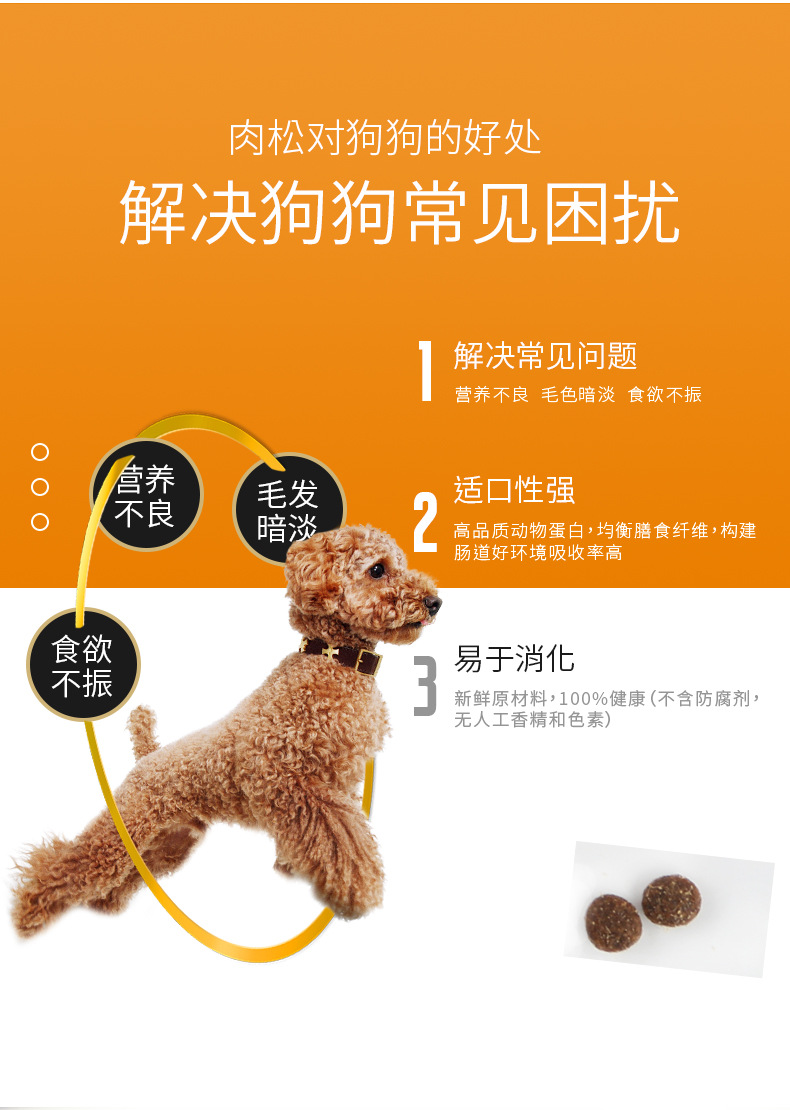 肉松对狗狗的好处
解决狗狗常见困扰

1 解决常见问题
营养不良 毛色暗淡 食欲不振

2 适口性强
高品质动物蛋白，均衡膳食纤维，构建肠道好环境吸收率高

3 易于消化
新鲜原材料，100%健康（不含防腐剂，无人工香精和色素）

营养不良

毛发暗淡

食欲不振