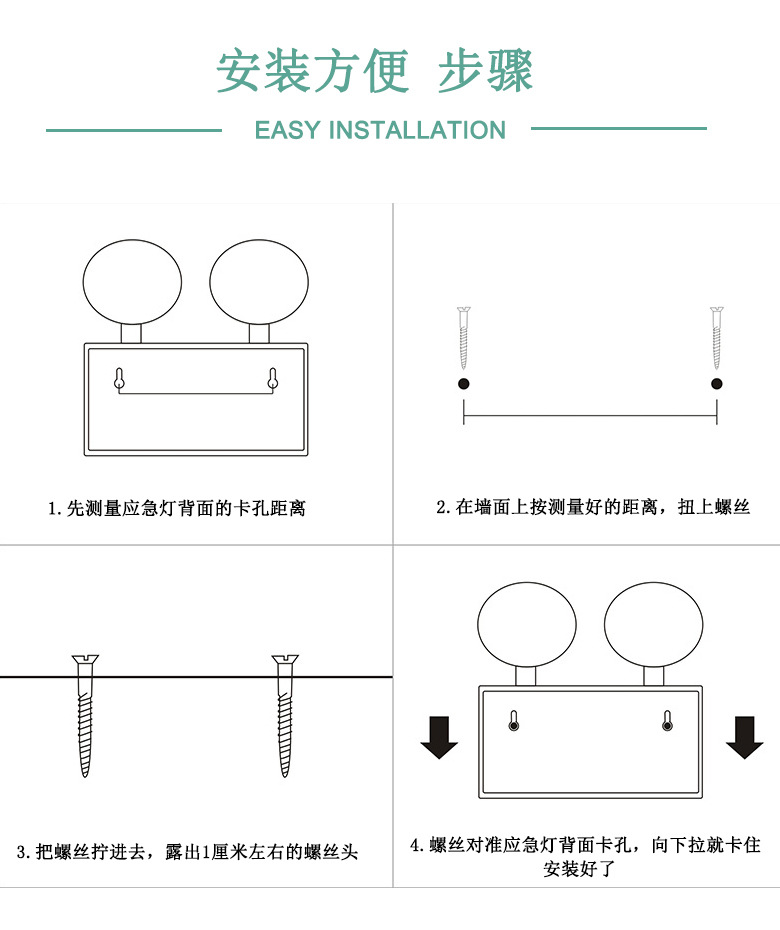 安装方便 步骤

EASY INSTALLATION

1. 先测量应急灯背面的卡孔距离

2. 在墙面上按测量好的距离，扭上螺丝

3. 把螺丝拧进去，露出1厘米左右的螺丝头

4. 螺丝对准应急灯背面卡孔，向下拉就卡住安装好了