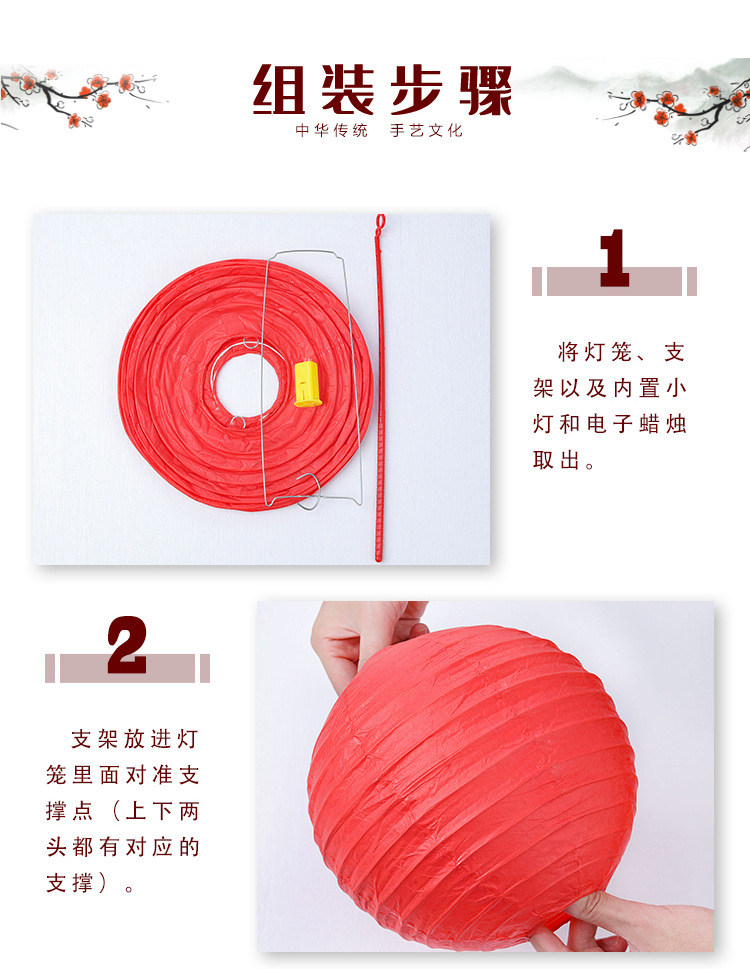 组装步骤
中华传统　手艺文化

1

将灯笼、支架以及内置小灯和电子蜡烛取出。

2

支架放进灯笼里面对准支撑点（上下两头都有对应的支撑）。