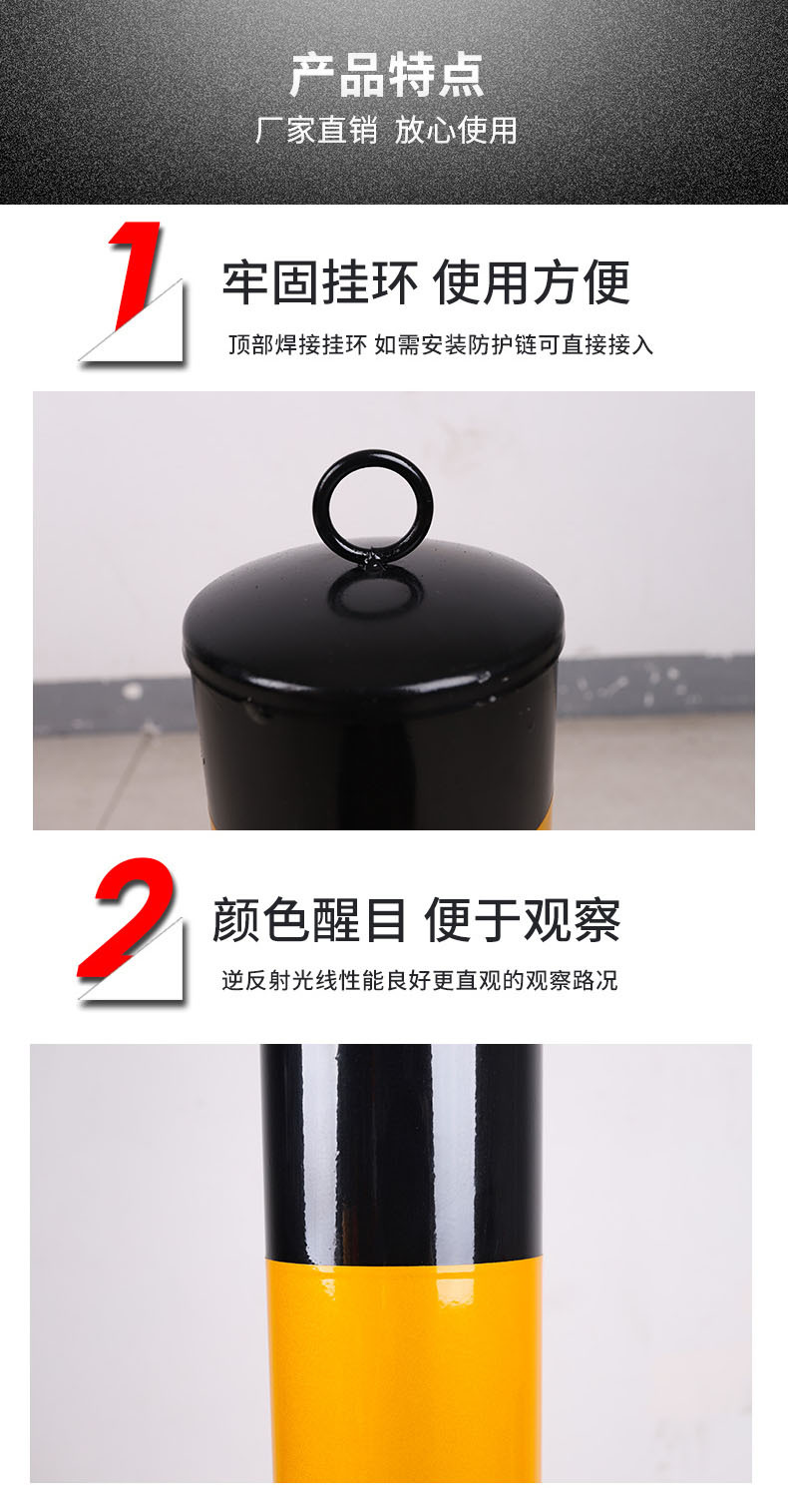 产品特点
厂家直销 放心使用

1
牢固挂环 使用方便
顶部焊接挂环 如需安装防护链可直接接入

2
颜色醒目 便于观察
逆反射光线性能良好更直观的观察路况