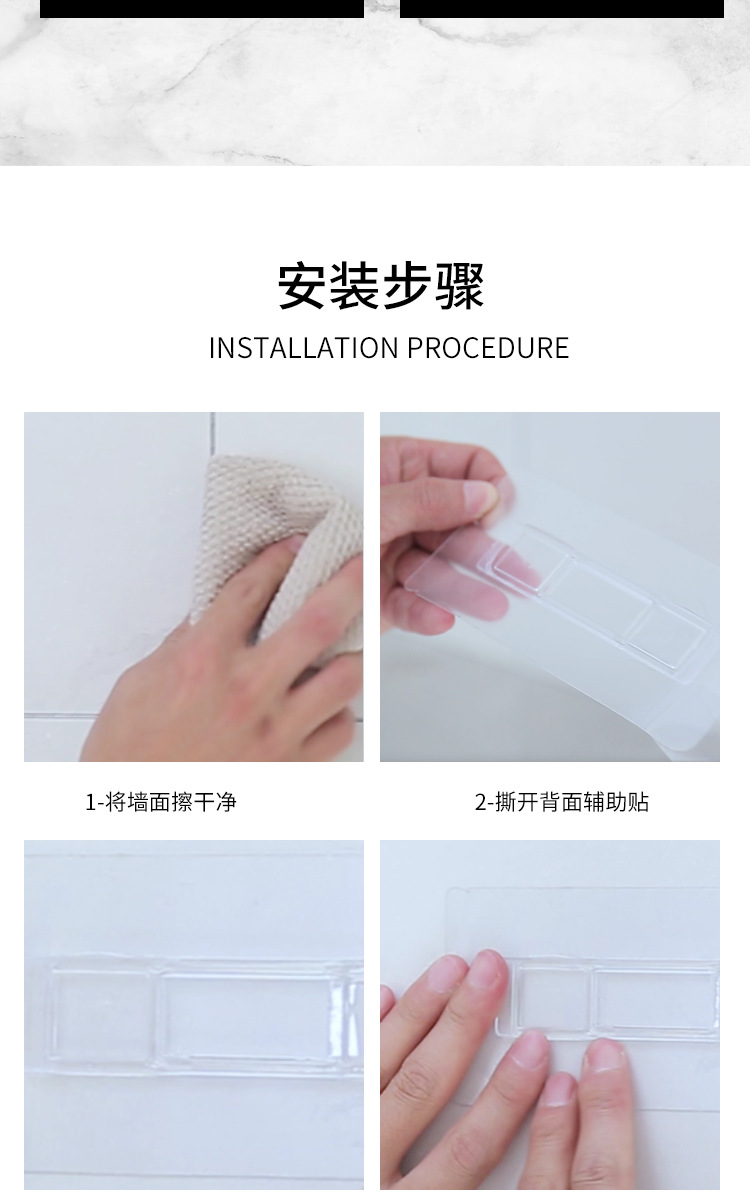 安装步骤

INSTALLATION PROCEDURE

1-将墙面擦干净

2-撕开背面辅助贴