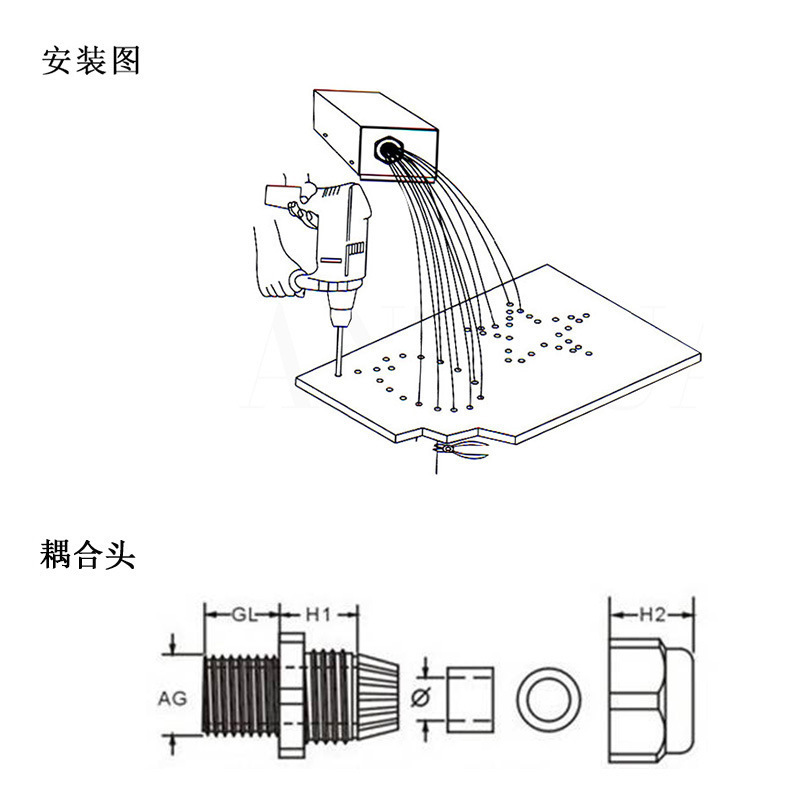 安装图

耦合头

GL
H1
AG
Ø
H2