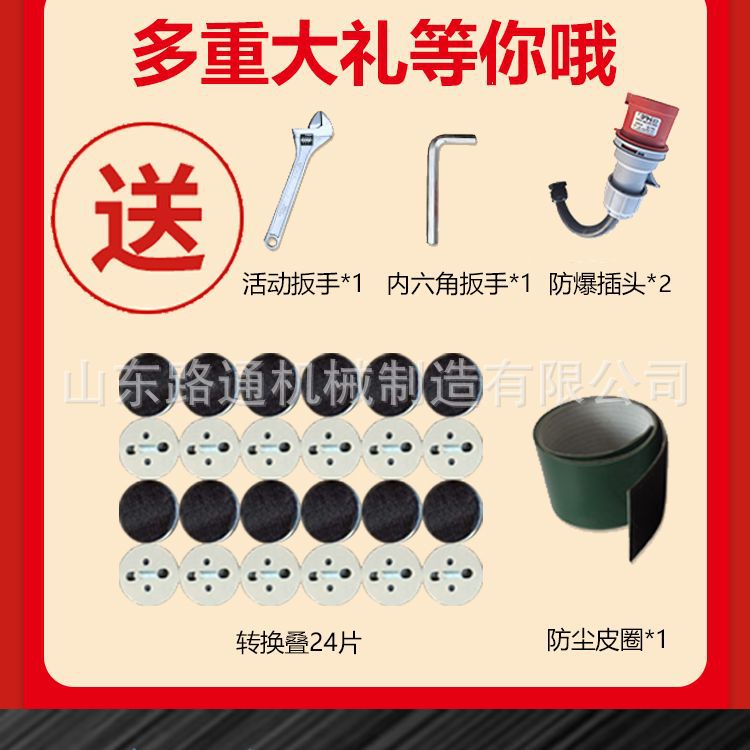 多重大礼等你哦

送

活动扳手*1 内六角扳手*1 防爆插头*2

山东路通机械制造有限公司

转换叠24片

防尘皮圈*1