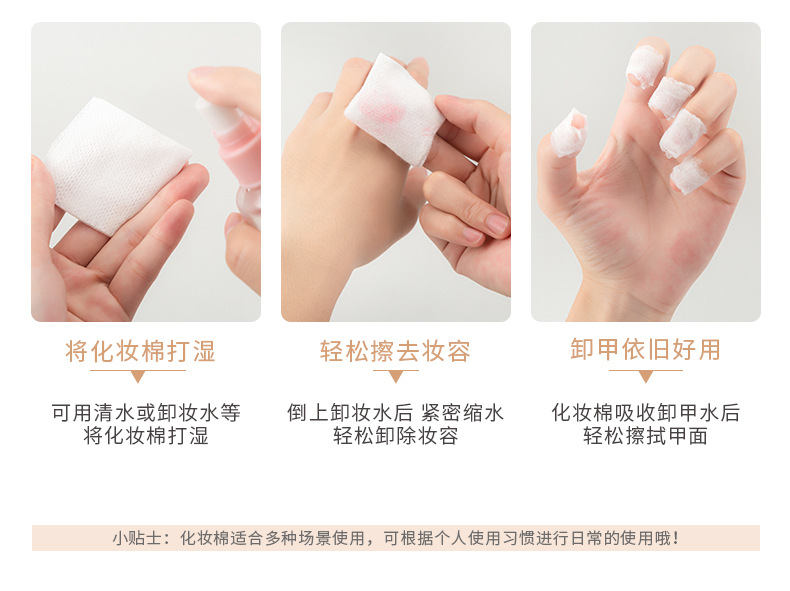 将化妆棉打湿

可用清水或卸妆水等
将化妆棉打湿

轻松擦去妆容

倒上卸妆水后 紧密缩水
轻松卸除妆容

卸甲依旧好用

化妆棉吸收卸甲水后
轻松擦拭甲面

小贴士：化妆棉适合多种场景使用，可根据个人使用习惯进行日常的使用哦！