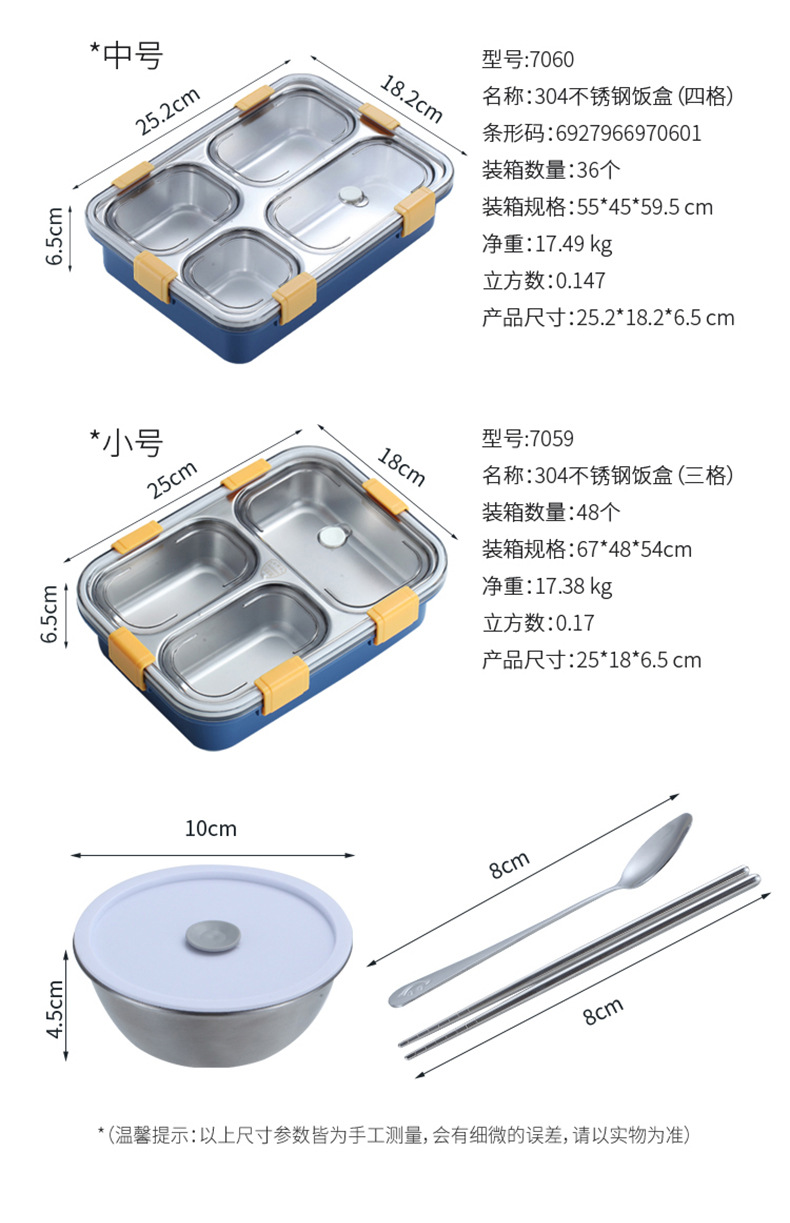 *中号

25.2cm
18.2cm
6.5cm

型号:7060
名称:304不锈钢饭盒(四格)
条形码:6927966970601
装箱数量:36个
装箱规格:55*45*59.5 cm
净重:17.49 kg
立方数:0.147
产品尺寸:25.2*18.2*6.5 cm

*小号

25cm
18cm
6.5cm

型号:7059
名称:304不锈钢饭盒(三格)
装箱数量:48个
装箱规格:67*48*54cm
净重:17.38 kg
立方数:0.17
产品尺寸:25*18*6.5 cm

10cm
4.5cm
8cm
8cm

*(温馨提示:以上尺寸参数皆为手工测量,会有细微的误差,请以实物为准)