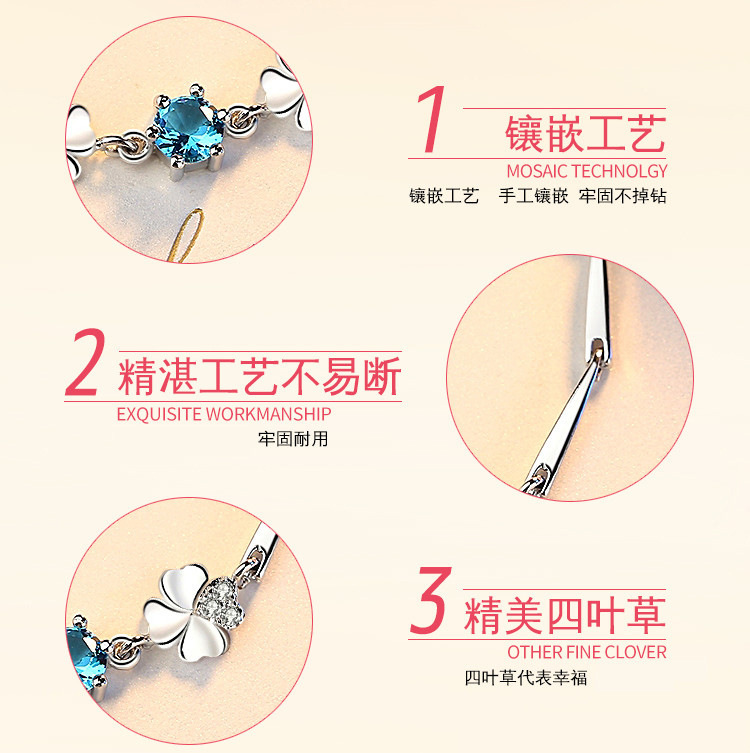 1 镶嵌工艺
MOSAIC TECHNOLGY
镶嵌工艺 手工镶嵌 牢固不掉钻

2 精湛工艺不易断
EXQUISITE WORKMANSHIP
牢固耐用

3 精美四叶草
OTHER FINE CLOVER
四叶草代表幸福