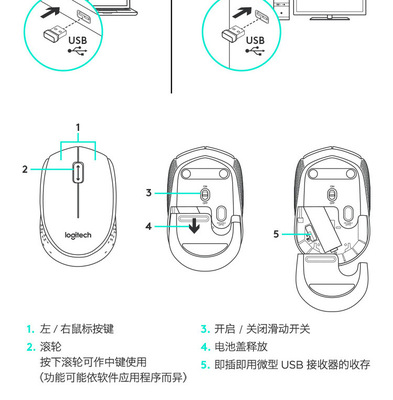 USB

USB

1

2

logitech

3

4

5

1. 左 / 右鼠标按键

2. 滚轮
按下滚轮可作中键使用
(功能可能依软件应用程序而异)

3. 开启 / 关闭滑动开关

4. 电池盖释放

5. 即插即用微型 USB 接收器的收存