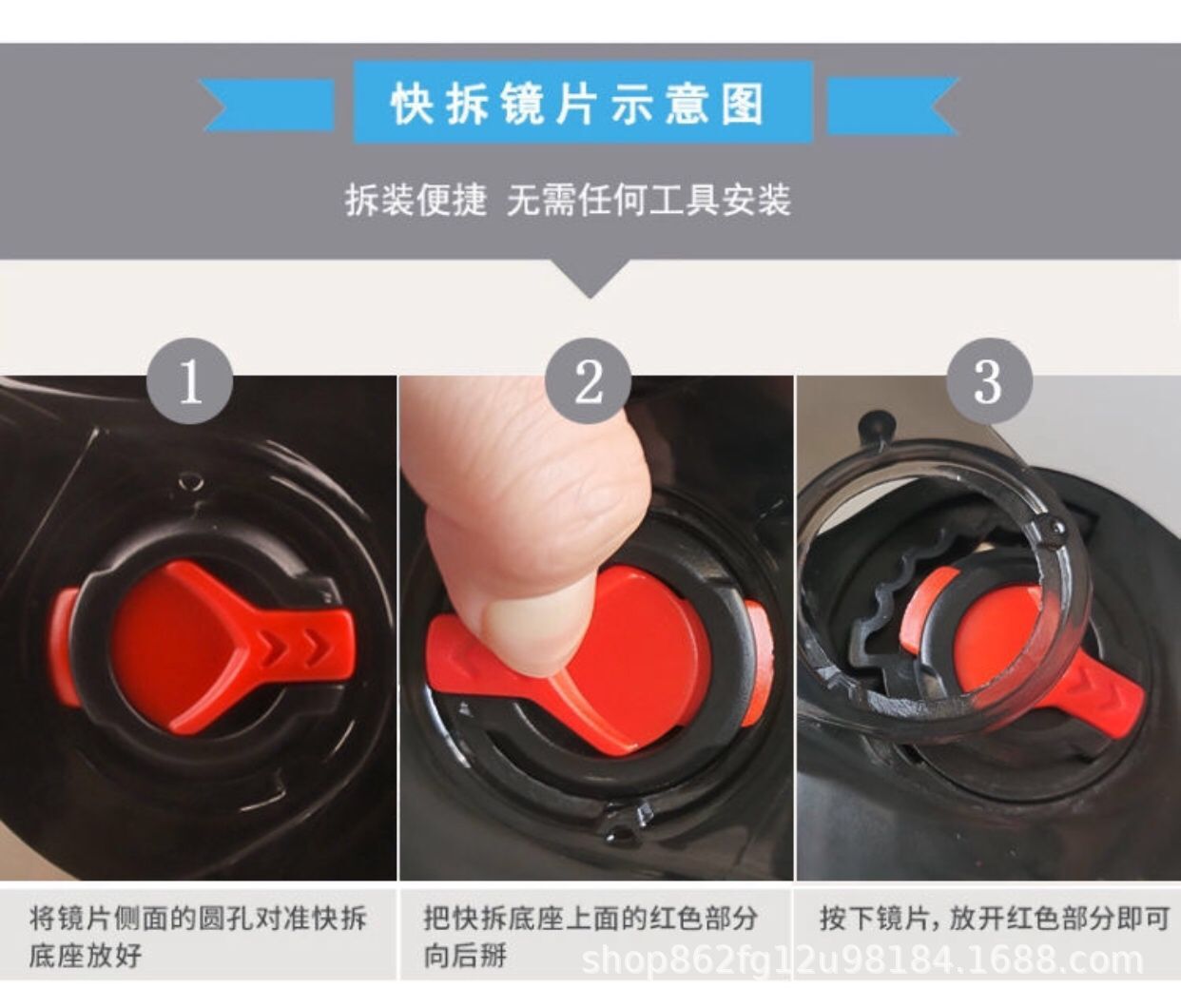 快拆镜片示意图

拆装便捷 无需任何工具安装

1

2

3

将镜片侧面的圆孔对准快拆底座放好

把快拆底座上面的红色部分向后掰

按下镜片，放开红色部分即可

shop862fg12u98184.1688.com