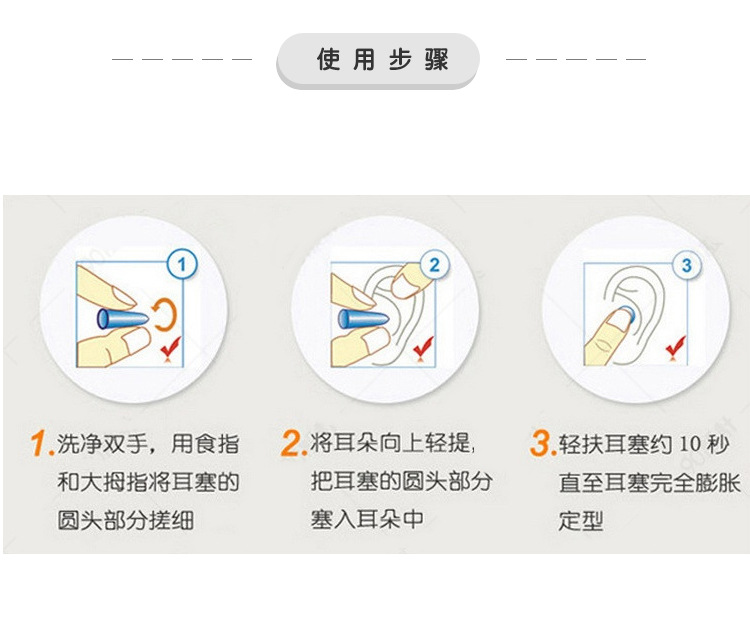 使用步骤

1

2

3

1. 洗净双手，用食指和大拇指将耳塞的圆头部分搓细

2. 将耳朵向上轻提，把耳塞的圆头部分塞入耳朵中

3. 轻扶耳塞约 10 秒直至耳塞完全膨胀定型