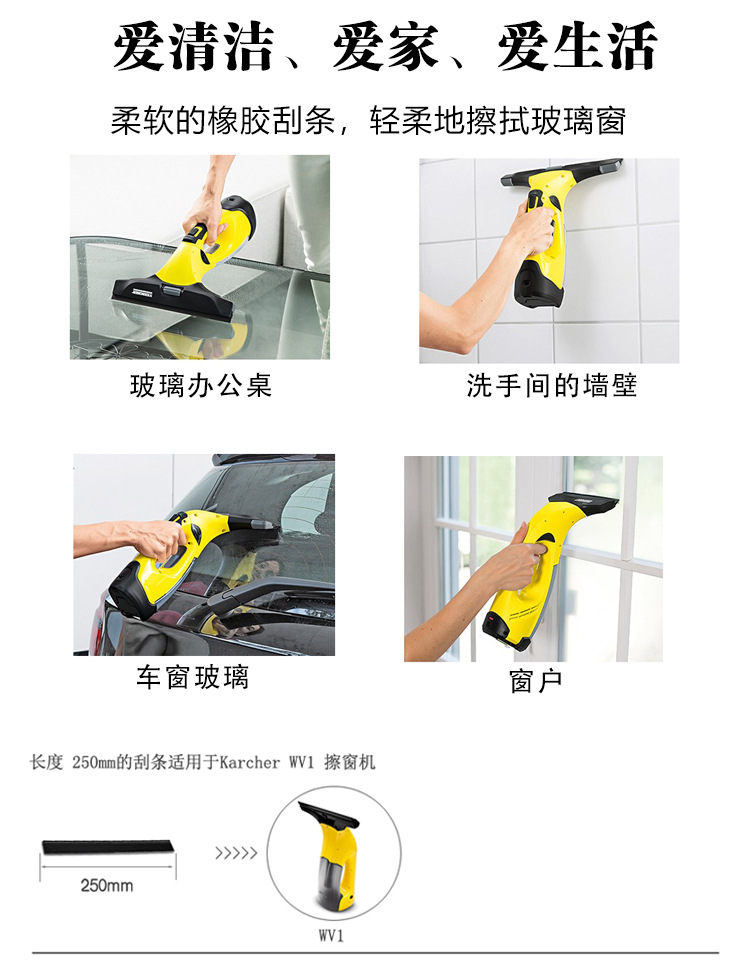 爱清洁、爱家、爱生活

柔软的橡胶刮条，轻柔地擦拭玻璃窗

玻璃办公桌

洗手间的墙壁

车窗玻璃

窗户

长度 250mm的刮条适用于Karcher WV1 擦窗机

250mm

>>>>>

WV1