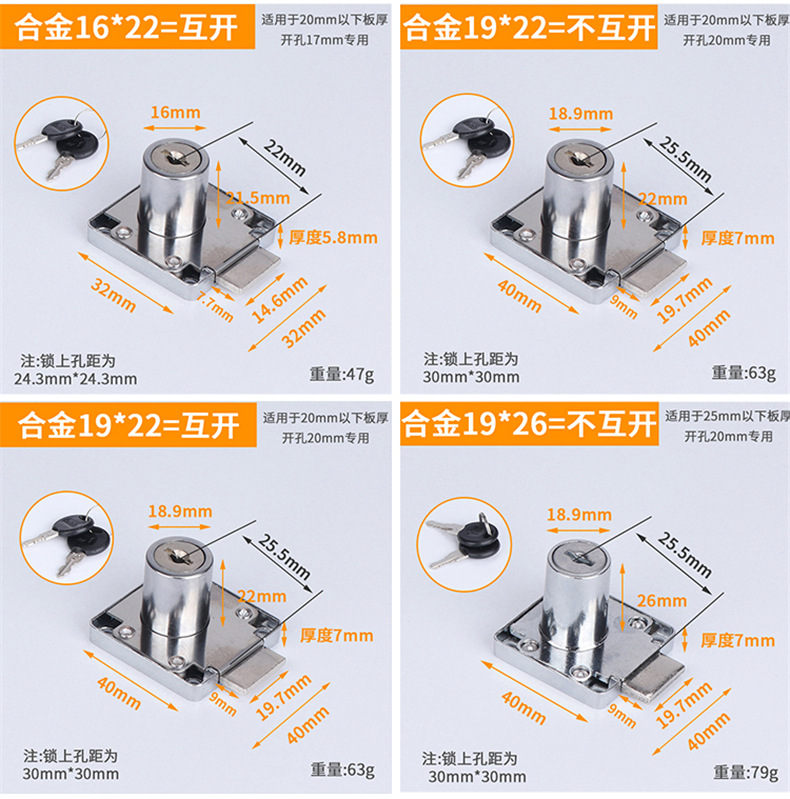 合金16*22=互开
适用于20mm以下板厚
开孔17mm专用

16mm
22mm
21.5mm
厚度5.8mm
32mm
7.7mm
14.6mm
32mm

注:锁上孔距为
24.3mm*24.3mm
重量:47g

合金19*22=不互开
适用于20mm以下板厚
开孔20mm专用

18.9mm
25.5mm
22mm
厚度7mm
40mm
9mm
19.7mm
40mm

注:锁上孔距为
30mm*30mm
重量:63g

合金19*22=互开
适用于20mm以下板厚
开孔20mm专用

18.9mm
25.5mm
22mm
厚度7mm
40mm
9mm
19.7mm
40mm

注:锁上孔距为
30mm*30mm
重量:63g

合金19*26=不互开
适用于25mm以下板厚
开孔20mm专用

18.9mm
25.5mm
26mm
厚度7mm
40mm
9mm
19.7mm
40mm

注:锁上孔距为
30mm*30mm
重量:79g