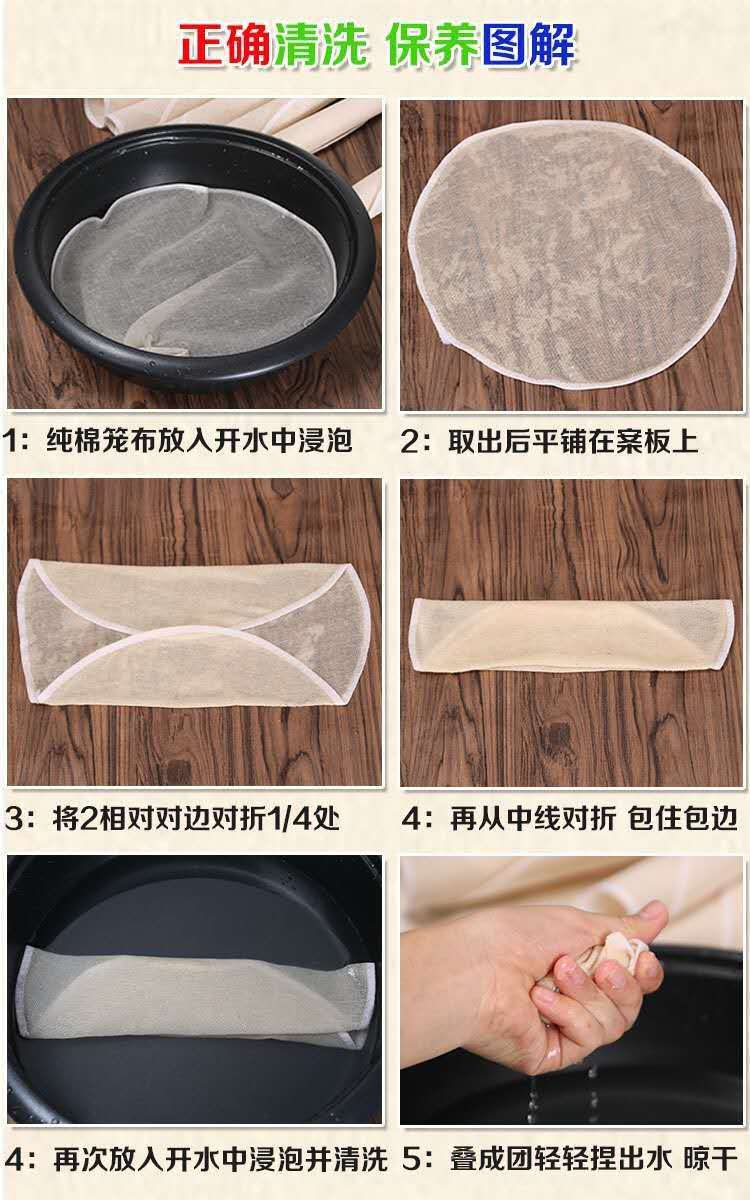 正确清洗 保养图解

1：纯棉笼布放入开水中浸泡

2：取出后平铺在案板上

3：将2相对对边对折1/4处

4：再从中线对折 包住包边

4：再次放入开水中浸泡并清洗

5：叠成团轻轻捏出水 晾干