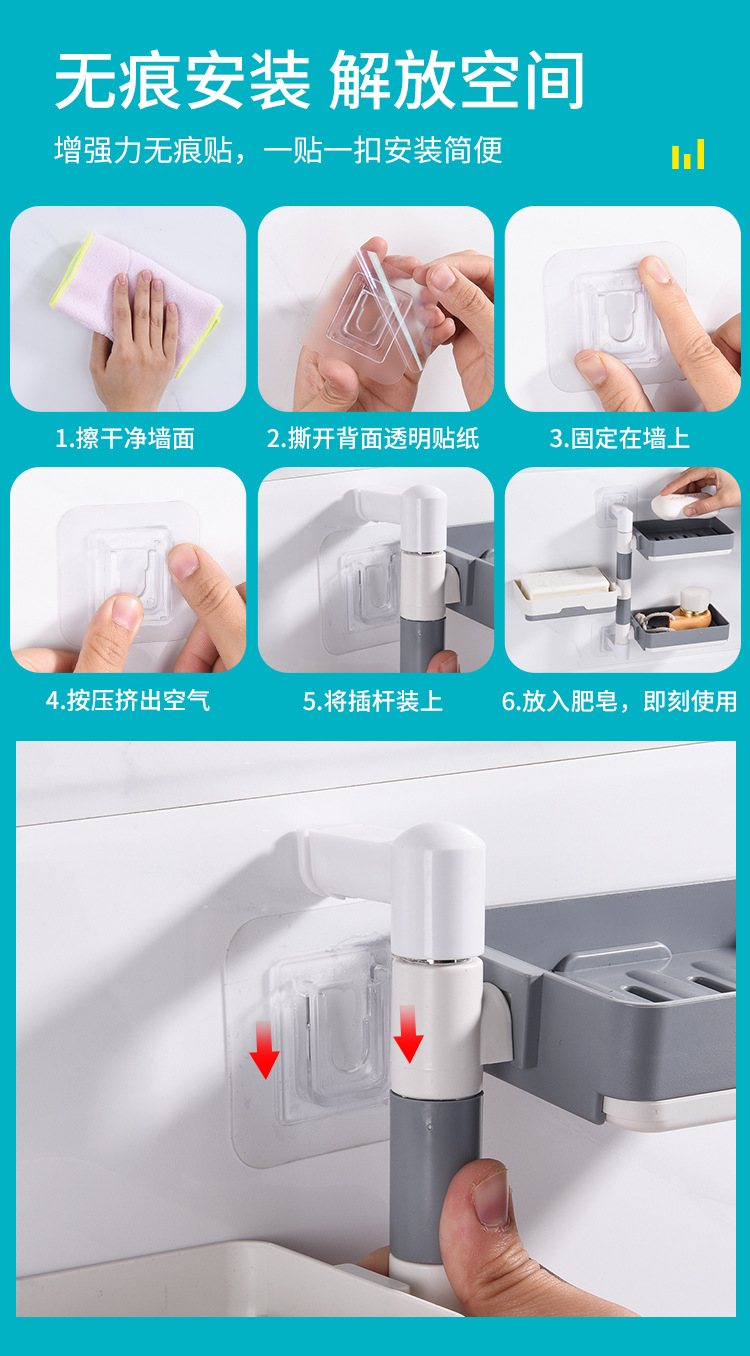 无痕安装 解放空间

增强力无痕贴，一贴一扣安装简便

1.擦干净墙面

2.撕开背面透明贴纸

3.固定在墙上

4.按压挤出空气

5.将插杆装上

6.放入肥皂，即刻使用