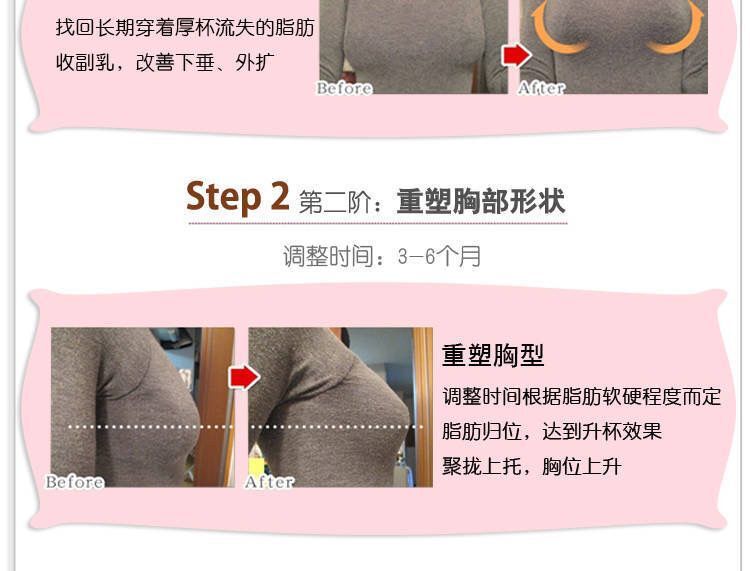 找回长期穿着厚杯流失的脂肪
收副乳，改善下垂、外扩

Before

After

Step 2 第二阶：重塑胸部形状

调整时间：3-6个月

Before

After

重塑胸型

调整时间根据脂肪软硬程度而定
脂肪归位，达到升杯效果
聚拢上托，胸位上升