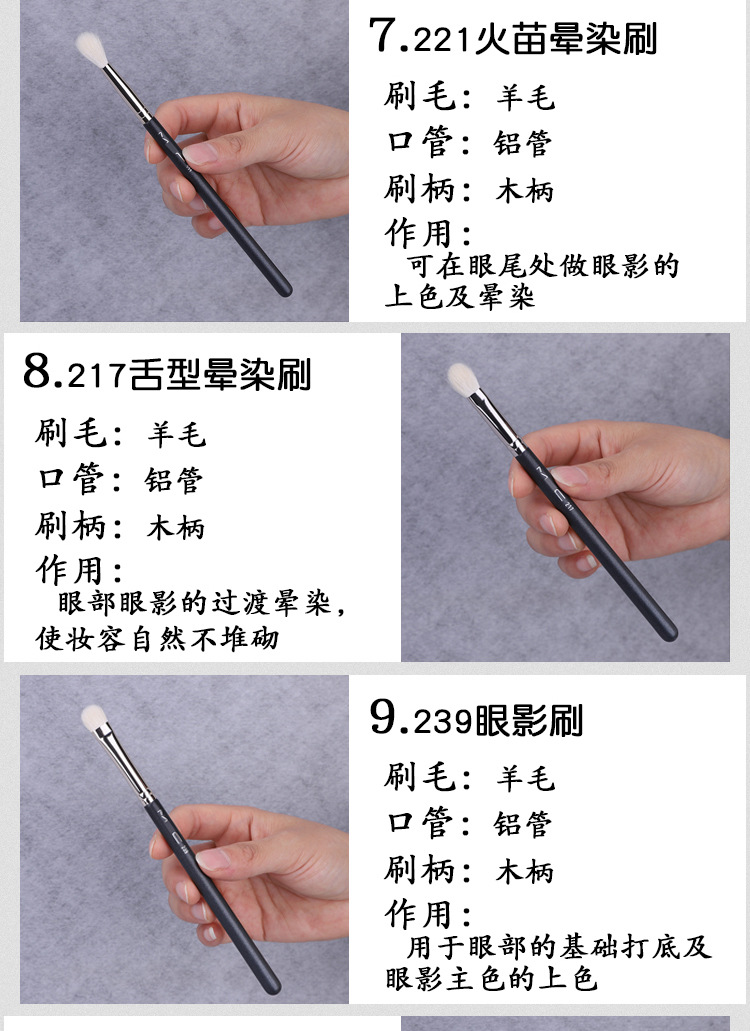 7.221火苗晕染刷

刷毛：羊毛
口管：铝管
刷柄：木柄
作用：
可在眼尾处做眼影的上色及晕染

8.217舌型晕染刷

刷毛：羊毛
口管：铝管
刷柄：木柄
作用：
眼部眼影的过渡晕染，使妆容自然不堆砌

9.239眼影刷

刷毛：羊毛
口管：铝管
刷柄：木柄
作用：
用于眼部的基础打底及眼影主色的上色