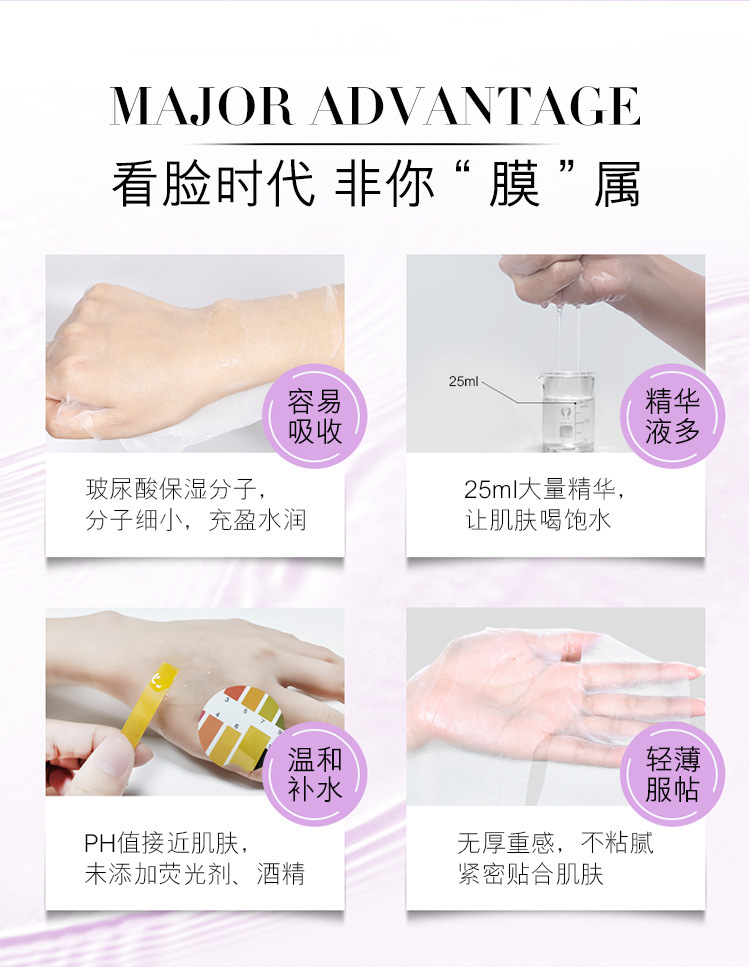 MAJOR ADVANTAGE

看脸时代 非你“膜”属

容易吸收

玻尿酸保湿分子，
分子细小，充盈水润

25ml

精华液多

25ml大量精华，
让肌肤喝饱水

温和补水

PH值接近肌肤，
未添加荧光剂、酒精

轻薄服帖

无厚重感，不粘腻
紧密贴合肌肤