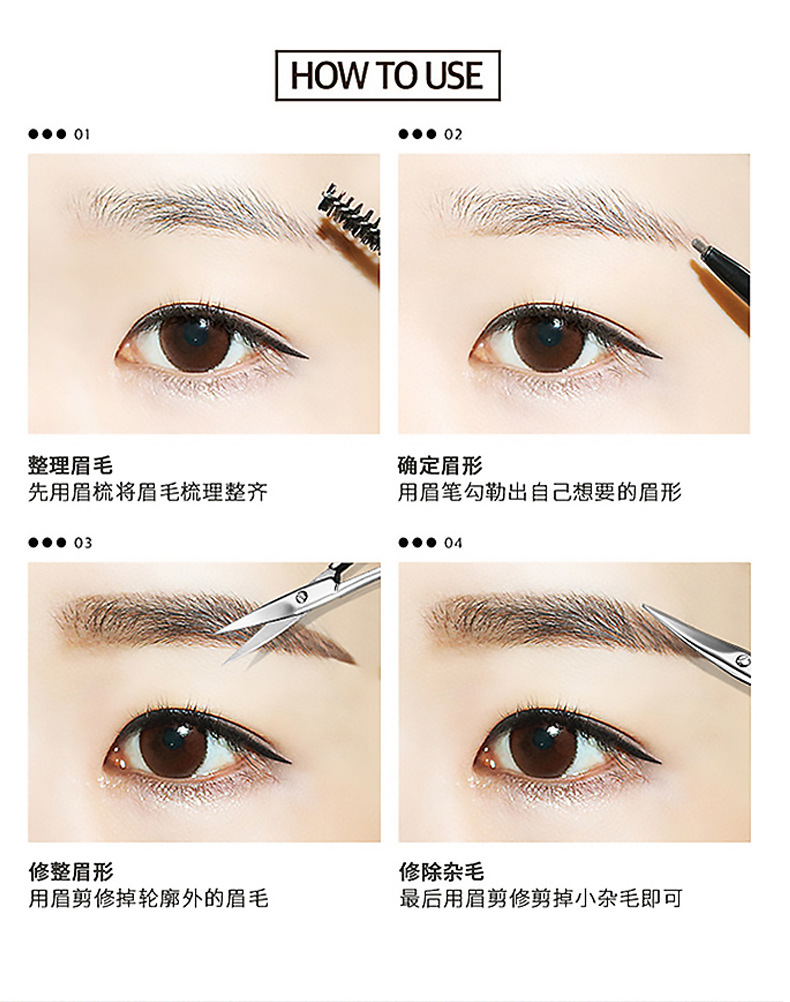 HOW TO USE

●●● 01

整理眉毛
先用眉梳将眉毛梳理整齐

●●● 02

确定眉形
用眉笔勾勒出自己想要的眉形

●●● 03

修整眉形
用眉剪修掉轮廓外的眉毛

●●● 04

修除杂毛
最后用眉剪修剪掉小杂毛即可