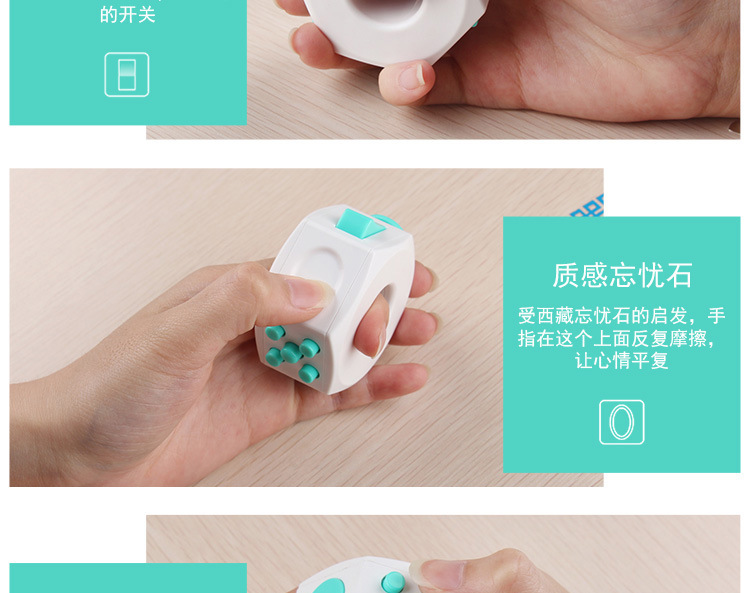 的开关

质感忘忧石

受西藏忘忧石的启发，手指在这个上面反复摩擦，让心情平复