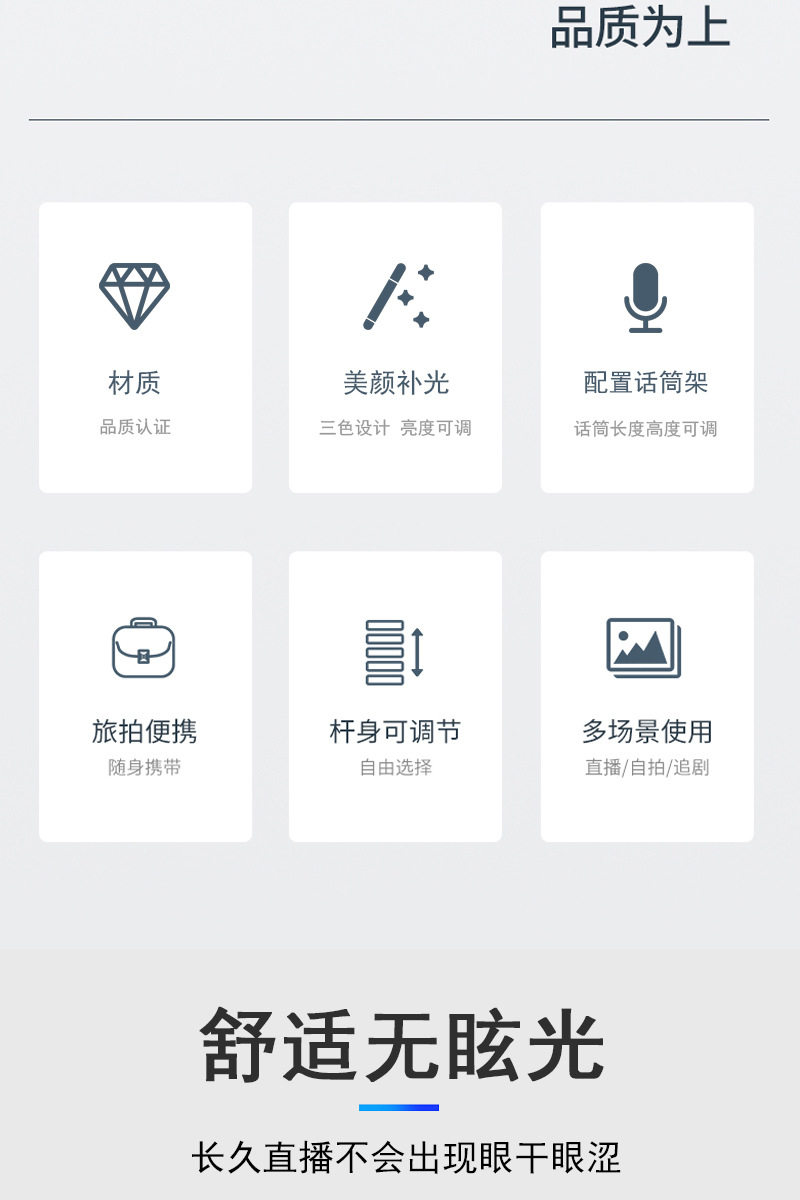 品质为上

材质
品质认证

美颜补光
三色设计 亮度可调

配置话筒架
话筒长度高度可调

旅拍便携
随身携带

杆身可调节
自由选择

多场景使用
直播/自拍/追剧

舒适无眩光

长久直播不会出现眼干眼涩