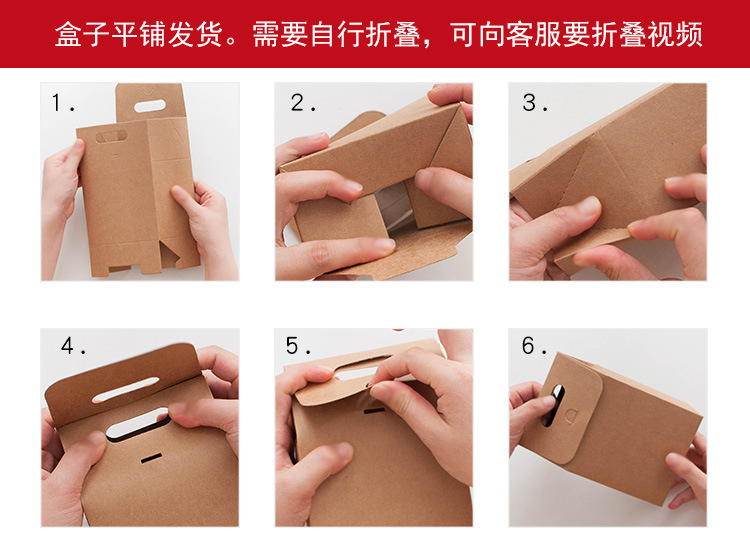 盒子平铺发货。需要自行折叠，可向客服要折叠视频

1.

2.

3.

4.

5.

6.