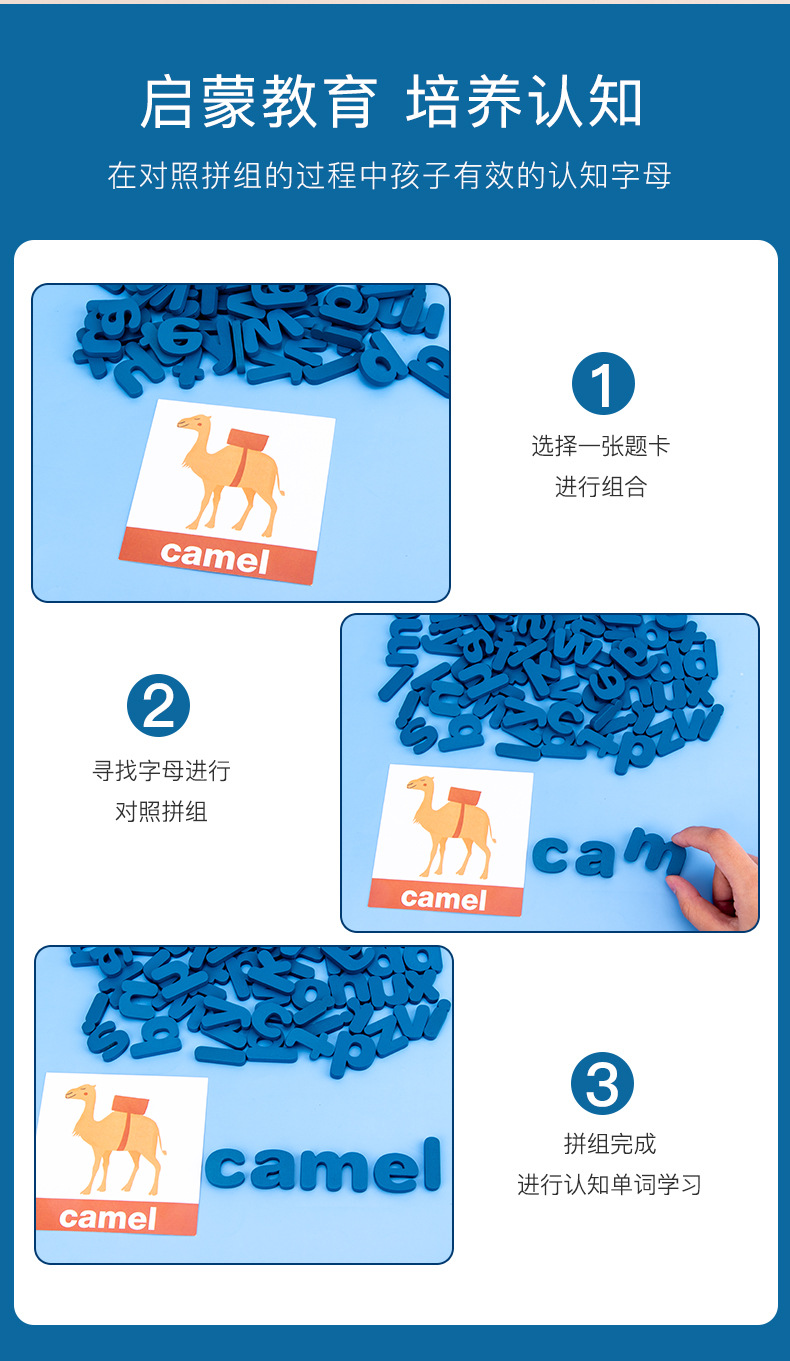 启蒙教育 培养认知

在对照拼组的过程中孩子有效的认知字母

camel

1

选择一张题卡
进行组合

2

寻找字母进行
对照拼组

camel

cam

camel

camel

3

拼组完成
进行认知单词学习