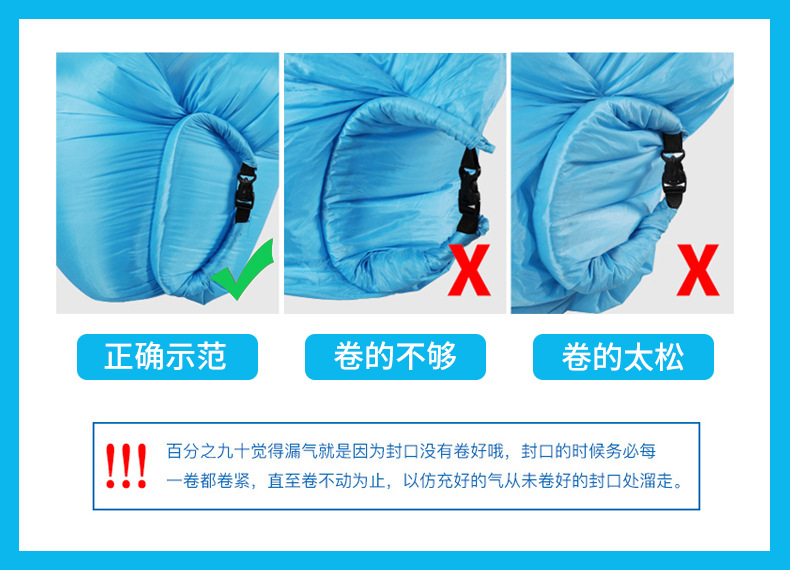 X

X

正确示范

卷的不够

卷的太松

!!!

百分之九十觉得漏气就是因为封口没有卷好哦，封口的时候务必每一卷都卷紧，直至卷不动为止，以仿充好的气从未卷好的封口处溜走。